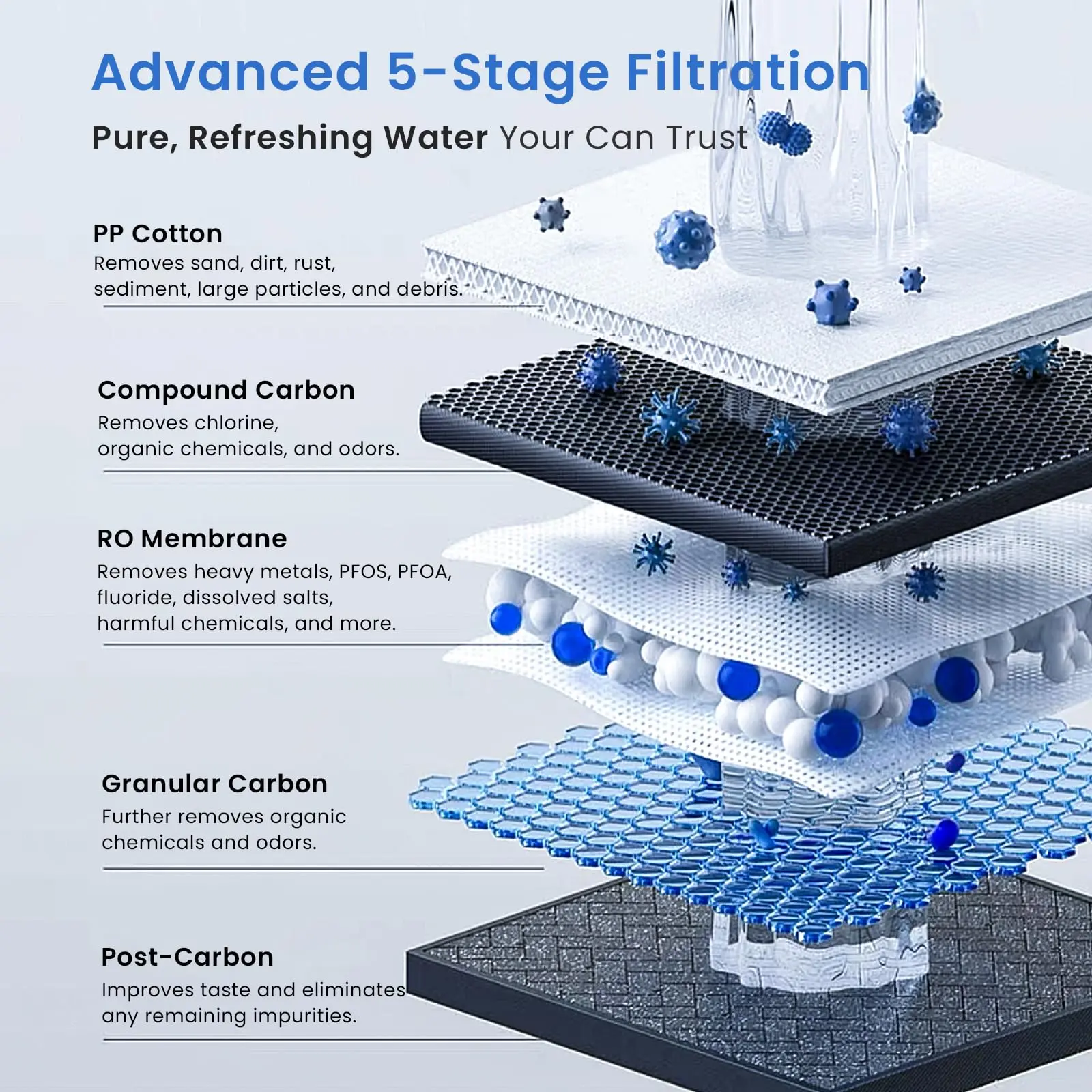 Advanced 5-Stage Filtration

Pure, Refreshing Water Your Can Trust

PP Cotton

Removes sand, dirt, rust, sediment, large particles, and debris.

Compound Carbon

Removes chlorine, organic chemicals, and odors.

RO Membrane

Removes heavy metals, PFOS, PFOA, fluoride, dissolved salts, harmful chemicals, and more.

Granular Carbon

Further removes organic chemicals and odors.

Post-Carbon

Improves taste and eliminates any remaining impurities.