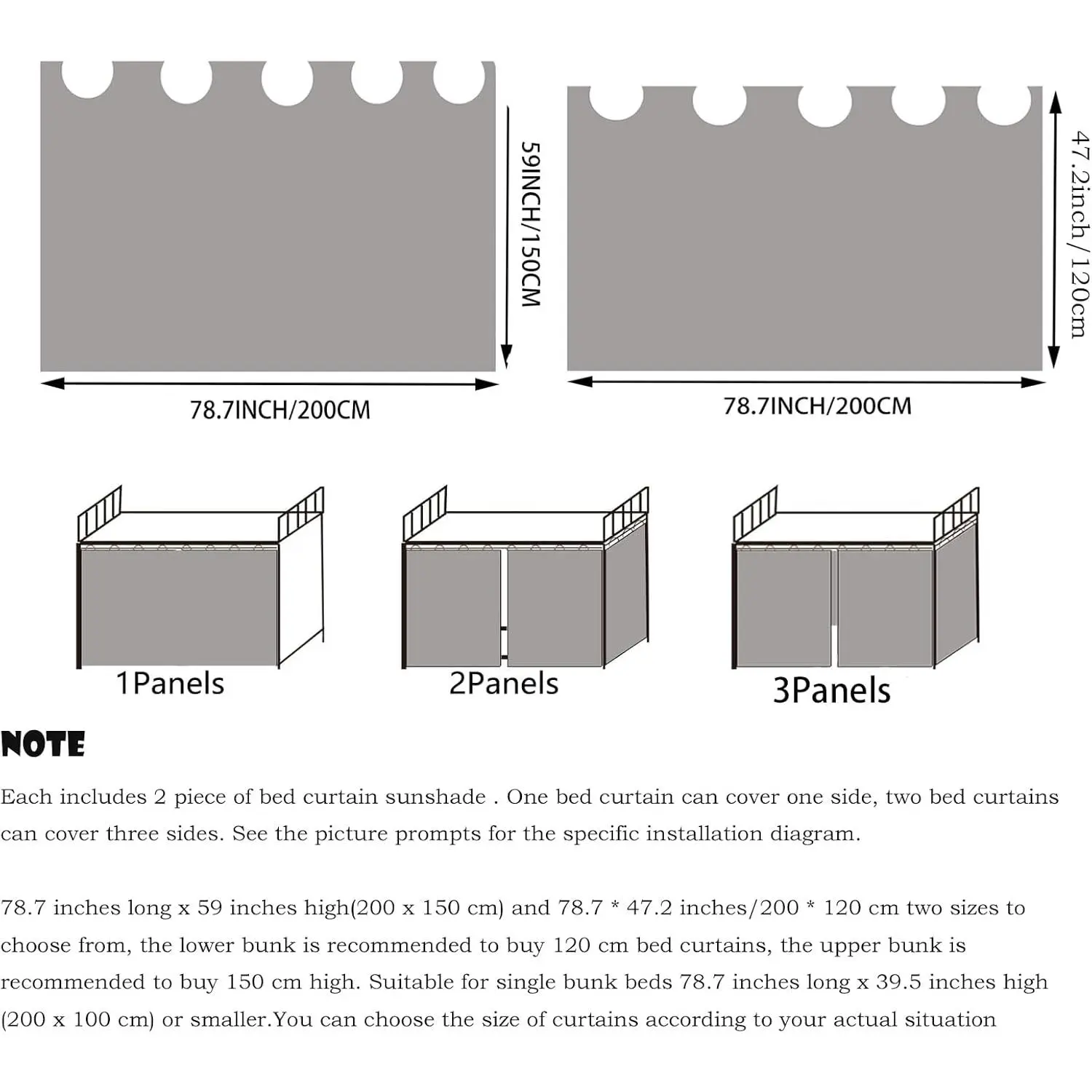 59INCH/150CM

78.7INCH/200CM

47.2inch/120cm

78.7INCH/200CM

1Panels

2Panels

3Panels

NOTE

Each includes 2 piece of bed curtain sunshade . One bed curtain can cover one side, two bed curtains can cover three sides. See the picture prompts for the specific installation diagram.

78.7 inches long x 59 inches high(200 x 150 cm) and 78.7 * 47.2 inches/200 * 120 cm two sizes to choose from, the lower bunk is recommended to buy 120 cm bed curtains, the upper bunk is recommended to buy 150 cm high. Suitable for single bunk beds 78.7 inches long x 39.5 inches high (200 x 100 cm) or smaller.You can choose the size of curtains according to your actual situation