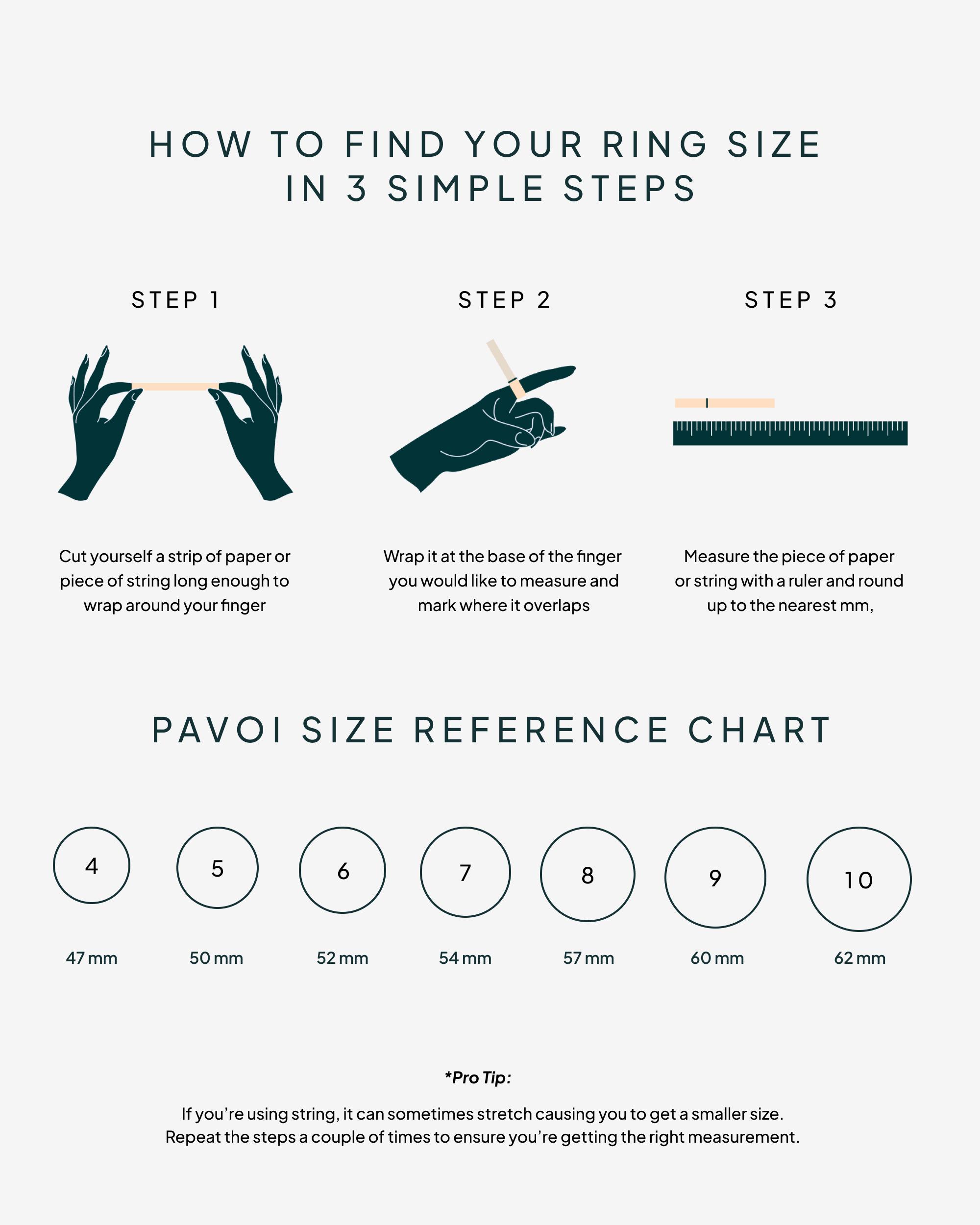 HOW TO FIND YOUR RING SIZE
IN 3 SIMPLE STEPS

STEP 1

Cut yourself a strip of paper or piece of string long enough to wrap around your finger

STEP 2

Wrap it at the base of the finger you would like to measure and mark where it overlaps

STEP 3

Measure the piece of paper or string with a ruler and round up to the nearest mm,

PAVOI SIZE REFERENCE CHART

4
47 mm

5
50 mm

6
52 mm

7
54 mm

8
57 mm

9
60 mm

10
62 mm

*Pro Tip:

If you're using string, it can sometimes stretch causing you to get a smaller size.
Repeat the steps a couple of times to ensure you're getting the right measurement.