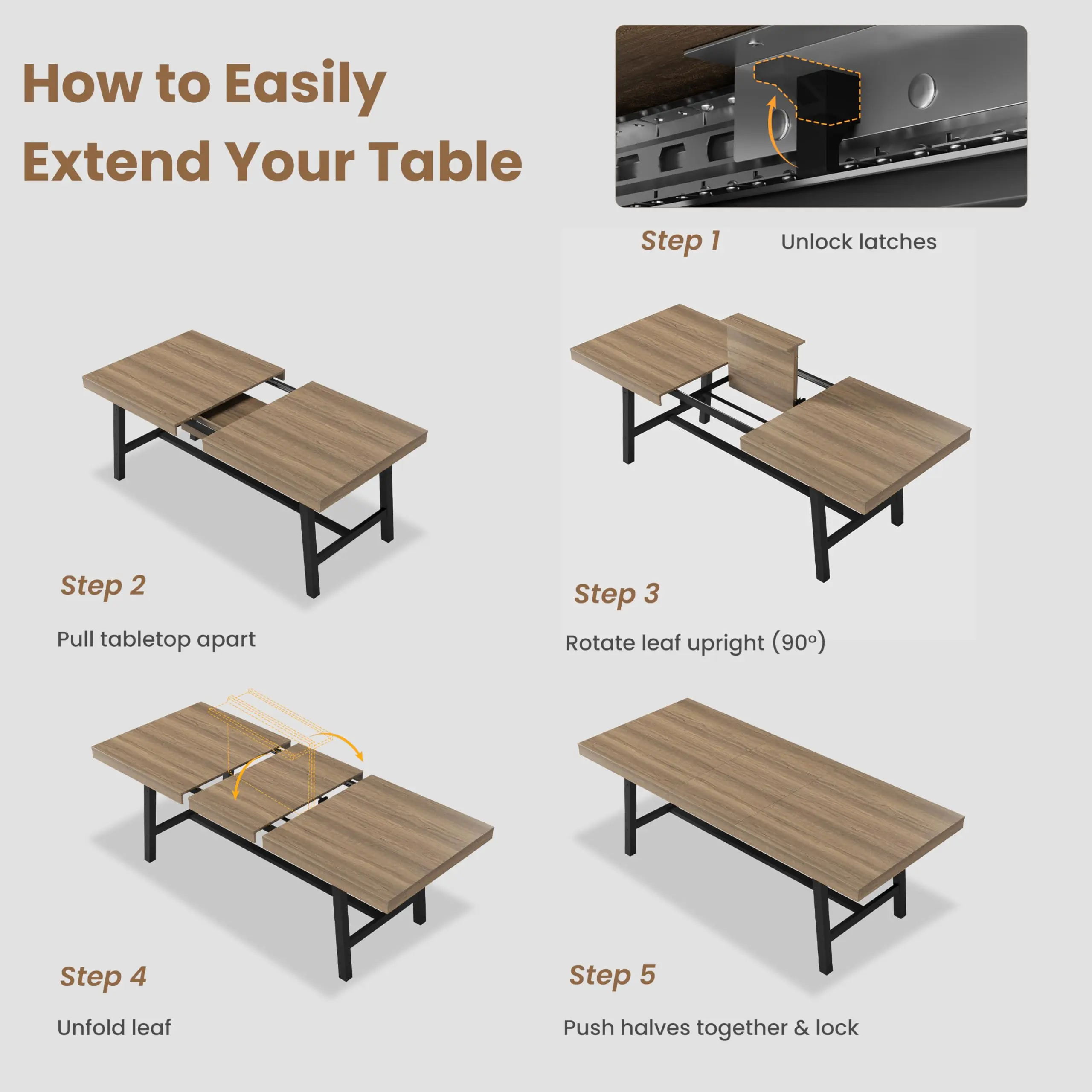 How to Easily Extend Your Table

Step 1 Unlock latches

Step 2

Pull tabletop apart

Step 3

Rotate leaf upright (90°)

Step 4

Unfold leaf

Step 5

Push halves together & lock