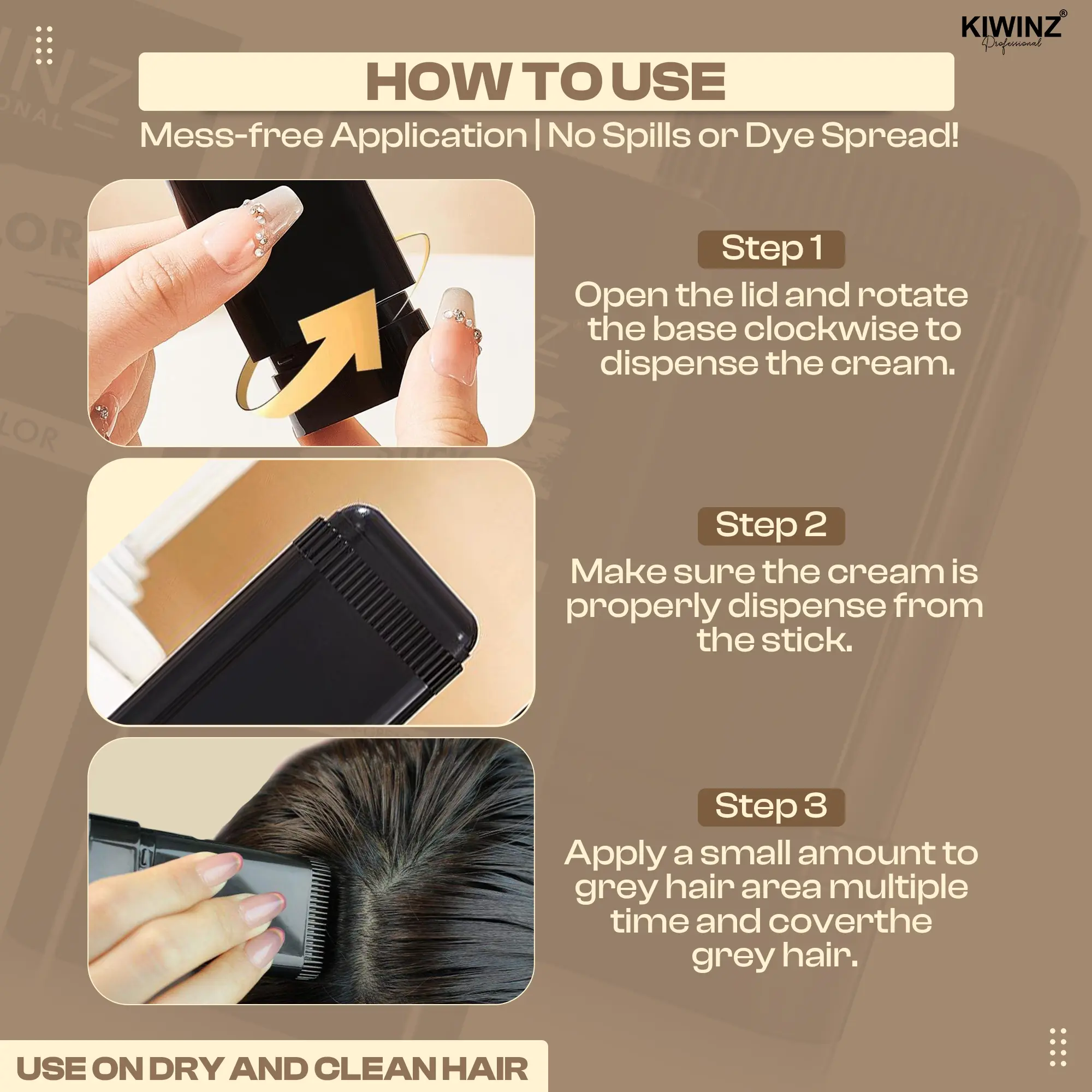 KIWINZ®
Professional

HOW TO USE

Mess-free Application | No Spills or Dye Spread!

Step 1

Open the lid and rotate the base clockwise to dispense the cream.

Step 2

Make sure the cream is properly dispense from the stick.

Step 3

Apply a small amount to grey hair area multiple time and coverthe grey hair.

USE ON DRY AND CLEAN HAIR