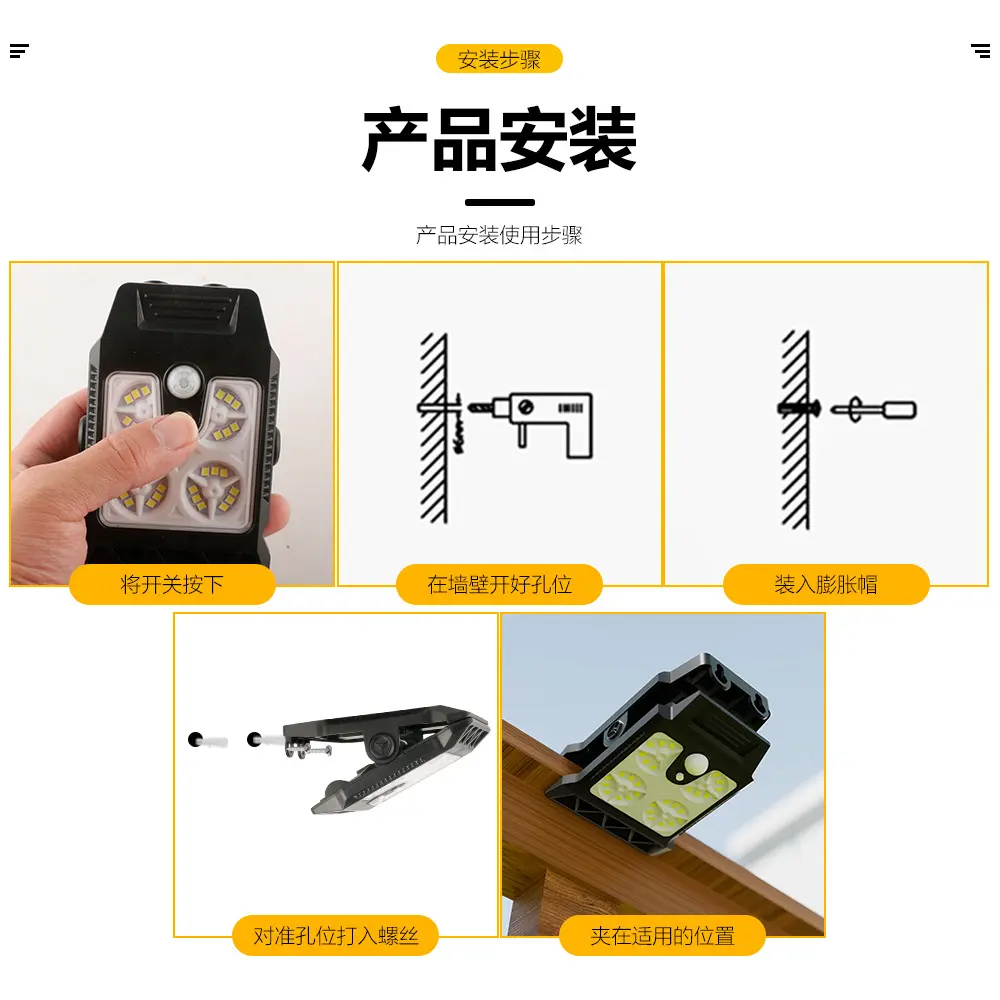 安装步骤

产品安装

产品安装使用步骤

将开关按下

在墙壁开好孔位

装入膨胀帽

对准孔位打入螺丝

夹在适用的位置