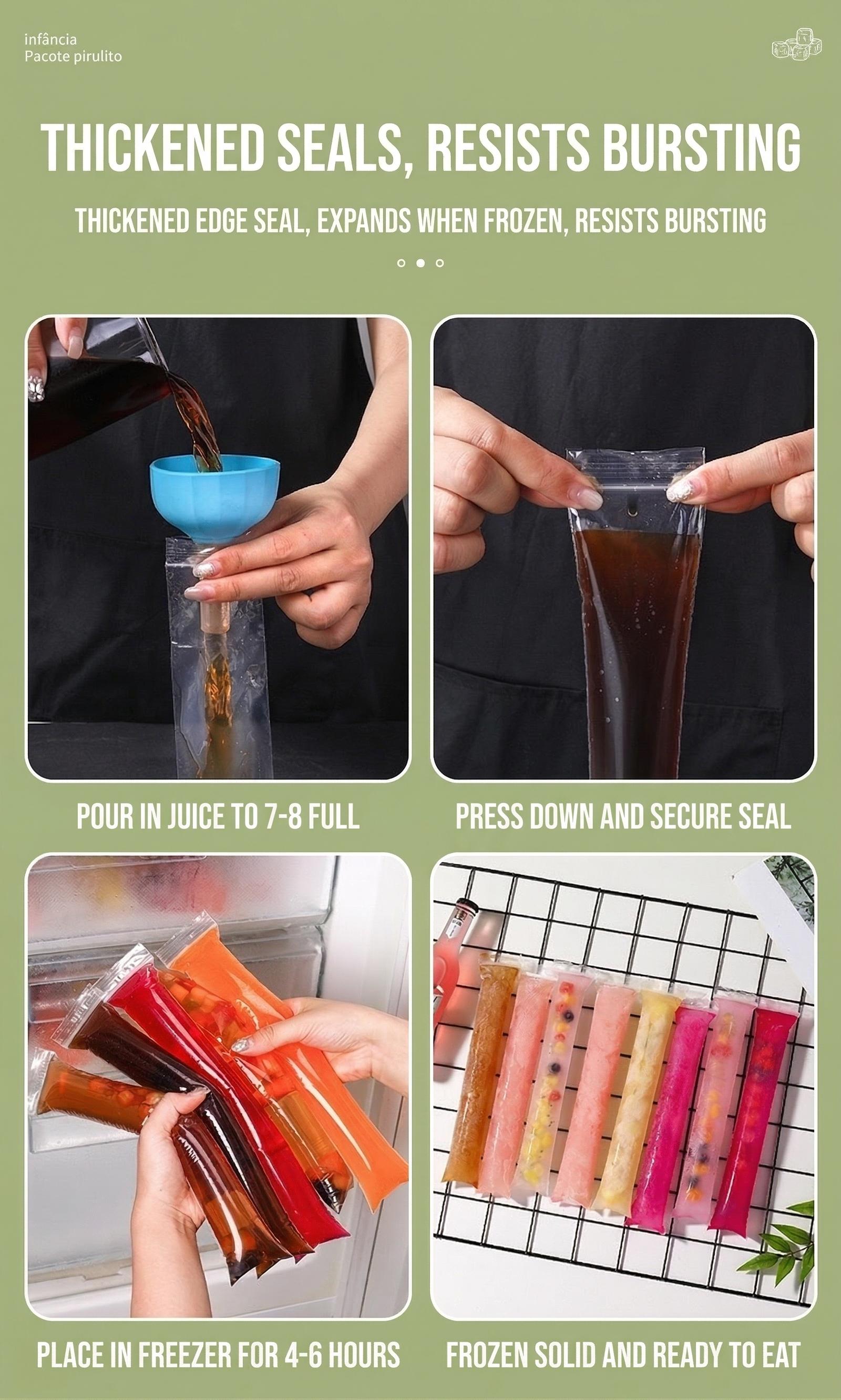 infância
Pacote pirulito

THICKENED SEALS, RESISTS BURSTING

THICKENED EDGE SEAL, EXPANDS WHEN FROZEN, RESISTS BURSTING

POUR IN JUICE TO 7-8 FULL

PRESS DOWN AND SECURE SEAL

PLACE IN FREEZER FOR 4-6 HOURS

FROZEN SOLID AND READY TO EAT