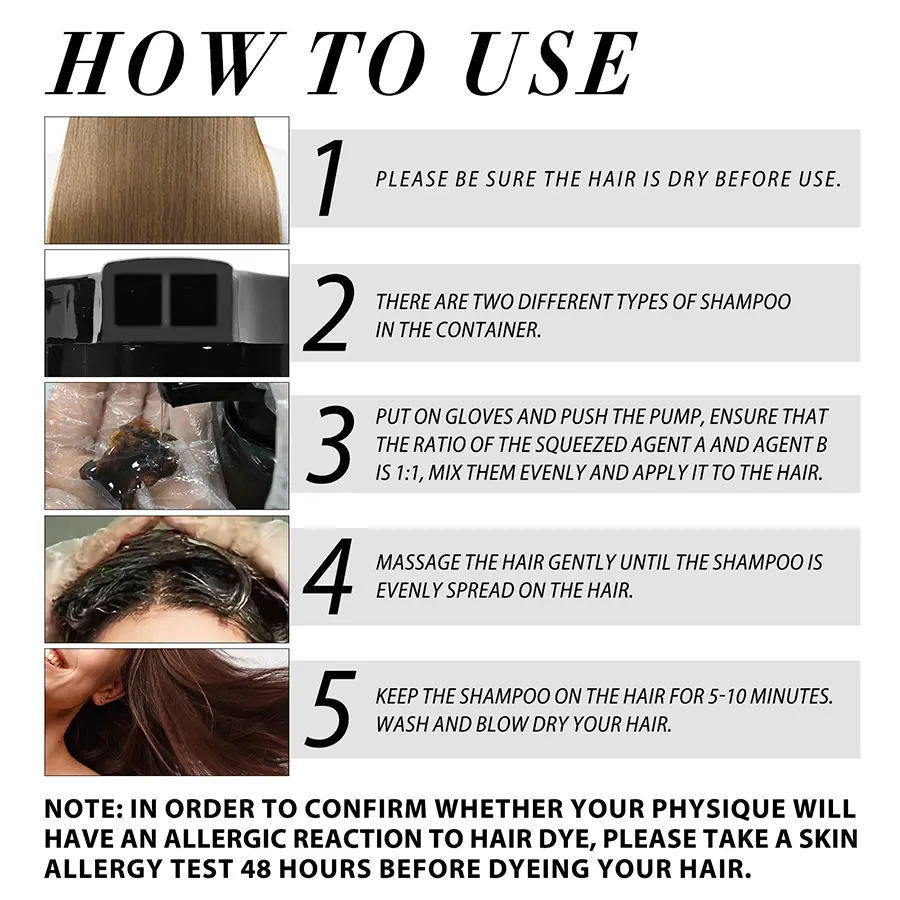 HOW TO USE

1
PLEASE BE SURE THE HAIR IS DRY BEFORE USE.

2
THERE ARE TWO DIFFERENT TYPES OF SHAMPOO IN THE CONTAINER.

3
PUT ON GLOVES AND PUSH THE PUMP, ENSURE THAT THE RATIO OF THE SQUEEZED AGENT A AND AGENT B IS 1:1, MIX THEM EVENLY AND APPLY IT TO THE HAIR.

4
MASSAGE THE HAIR GENTLY UNTIL THE SHAMPOO IS EVENLY SPREAD ON THE HAIR.

5
KEEP THE SHAMPOO ON THE HAIR FOR 5-10 MINUTES. WASH AND BLOW DRY YOUR HAIR.

NOTE: IN ORDER TO CONFIRM WHETHER YOUR PHYSIQUE WILL HAVE AN ALLERGIC REACTION TO HAIR DYE, PLEASE TAKE A SKIN ALLERGY TEST 48 HOURS BEFORE DYEING YOUR HAIR.