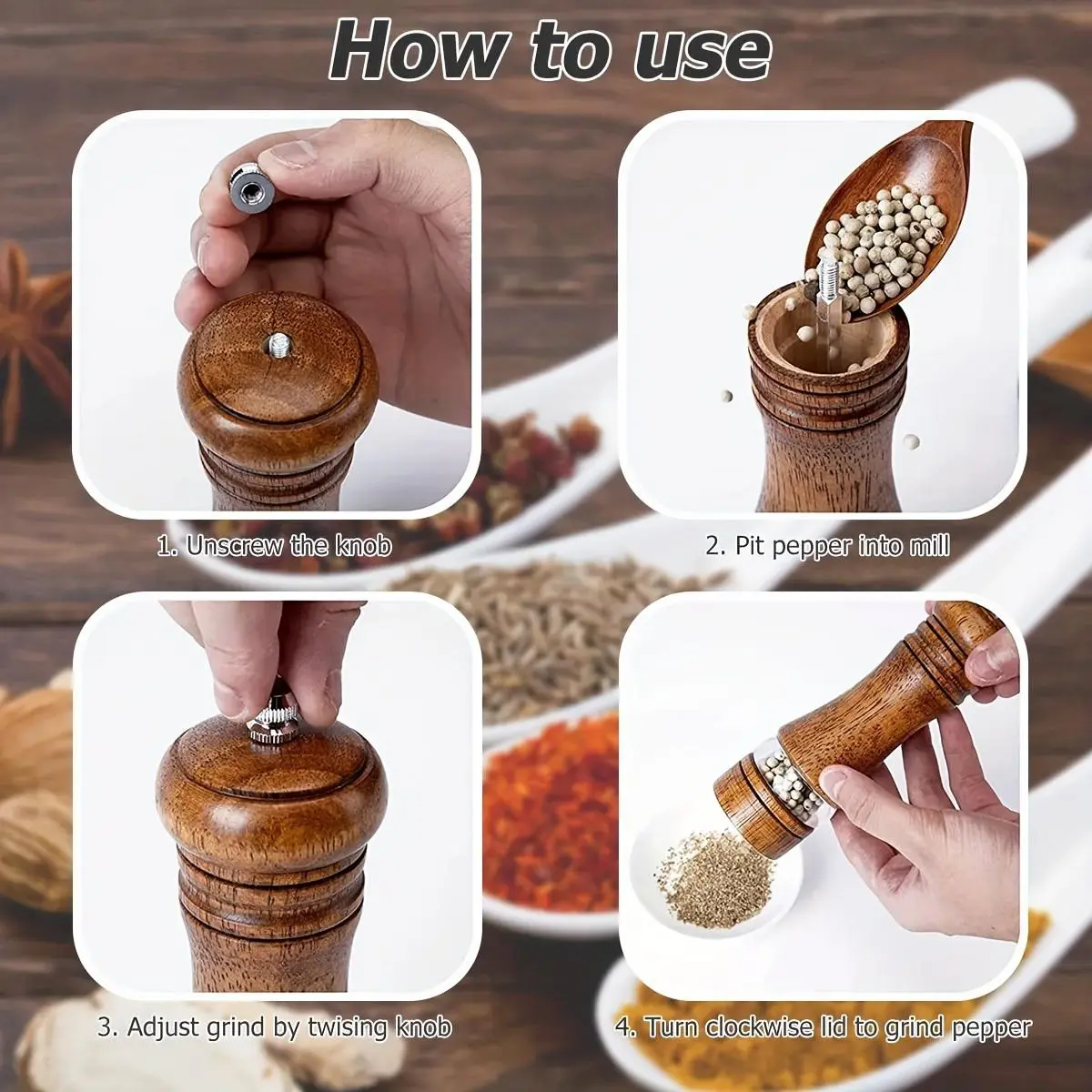 How to use

1. Unscrew the knob

2. Pit pepper into mill

3. Adjust grind by twising knob

4. Turn clockwise lid to grind pepper