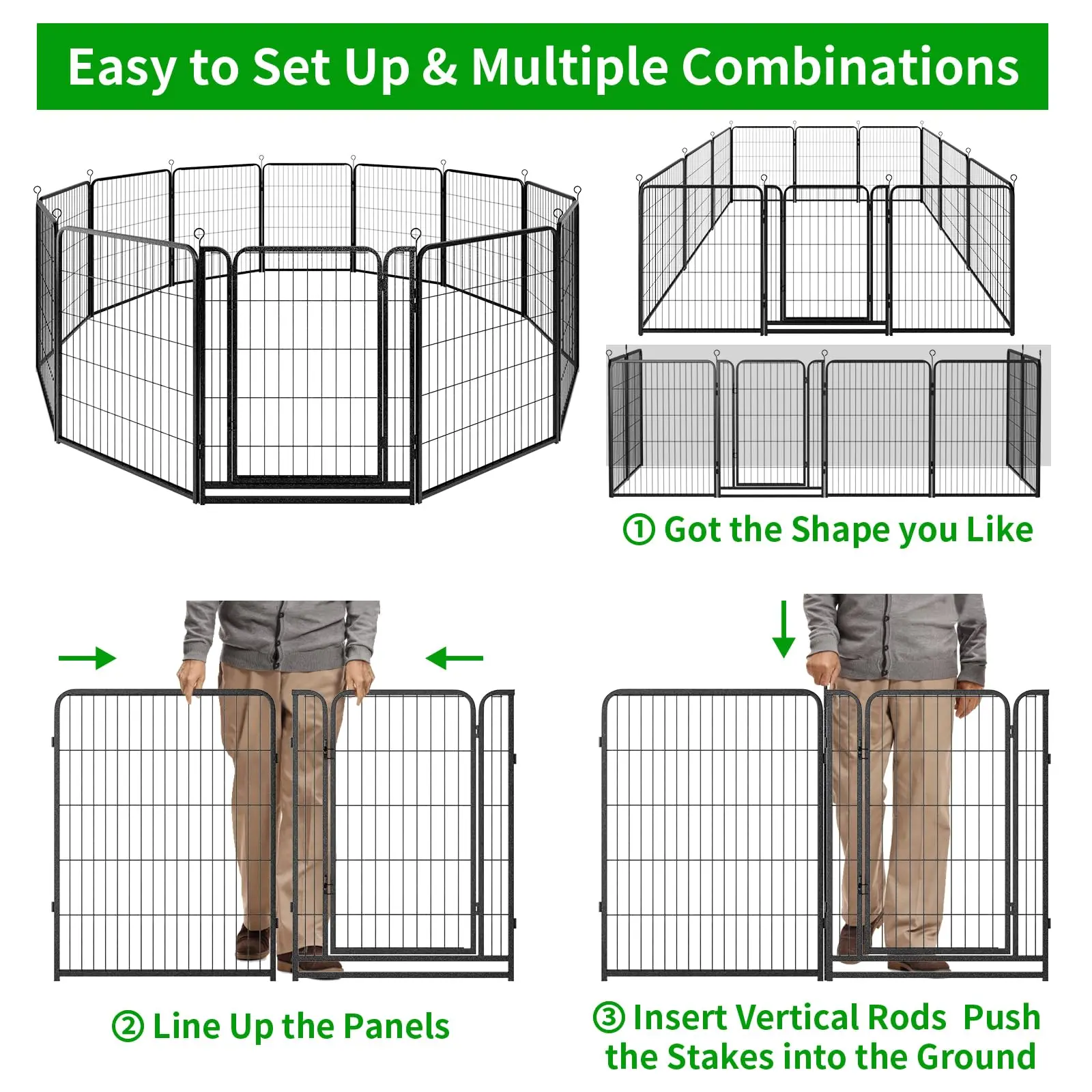 Easy to Set Up & Multiple Combinations

① Got the Shape you Like

② Line Up the Panels

③ Insert Vertical Rods Push the Stakes into the Ground