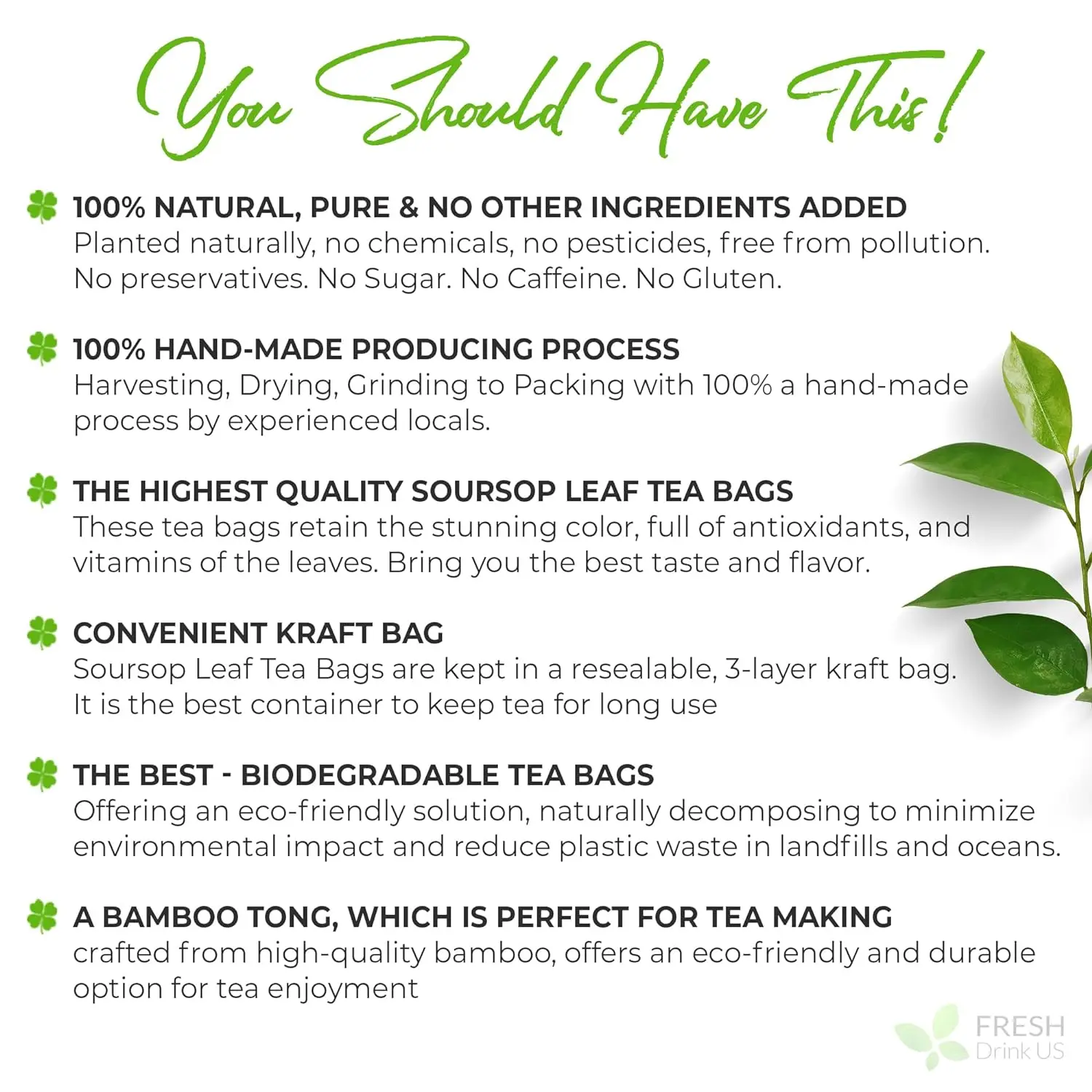 You Should Have This!

100% NATURAL, PURE & NO OTHER INGREDIENTS ADDED
Planted naturally, no chemicals, no pesticides, free from pollution. No preservatives. No Sugar. No Caffeine. No Gluten.

100% HAND-MADE PRODUCING PROCESS
Harvesting, Drying, Grinding to Packing with 100% a hand-made process by experienced locals.

THE HIGHEST QUALITY SOURSOP LEAF TEA BAGS
These tea bags retain the stunning color, full of antioxidants, and vitamins of the leaves. Bring you the best taste and flavor.

CONVENIENT KRAFT BAG
Soursop Leaf Tea Bags are kept in a resealable, 3-layer kraft bag. It is the best container to keep tea for long use

THE BEST - BIODEGRADABLE TEA BAGS
Offering an eco-friendly solution, naturally decomposing to minimize environmental impact and reduce plastic waste in landfills and oceans.

A BAMBOO TONG, WHICH IS PERFECT FOR TEA MAKING
crafted from high-quality bamboo, offers an eco-friendly and durable option for tea enjoyment

FRESH
Drink US