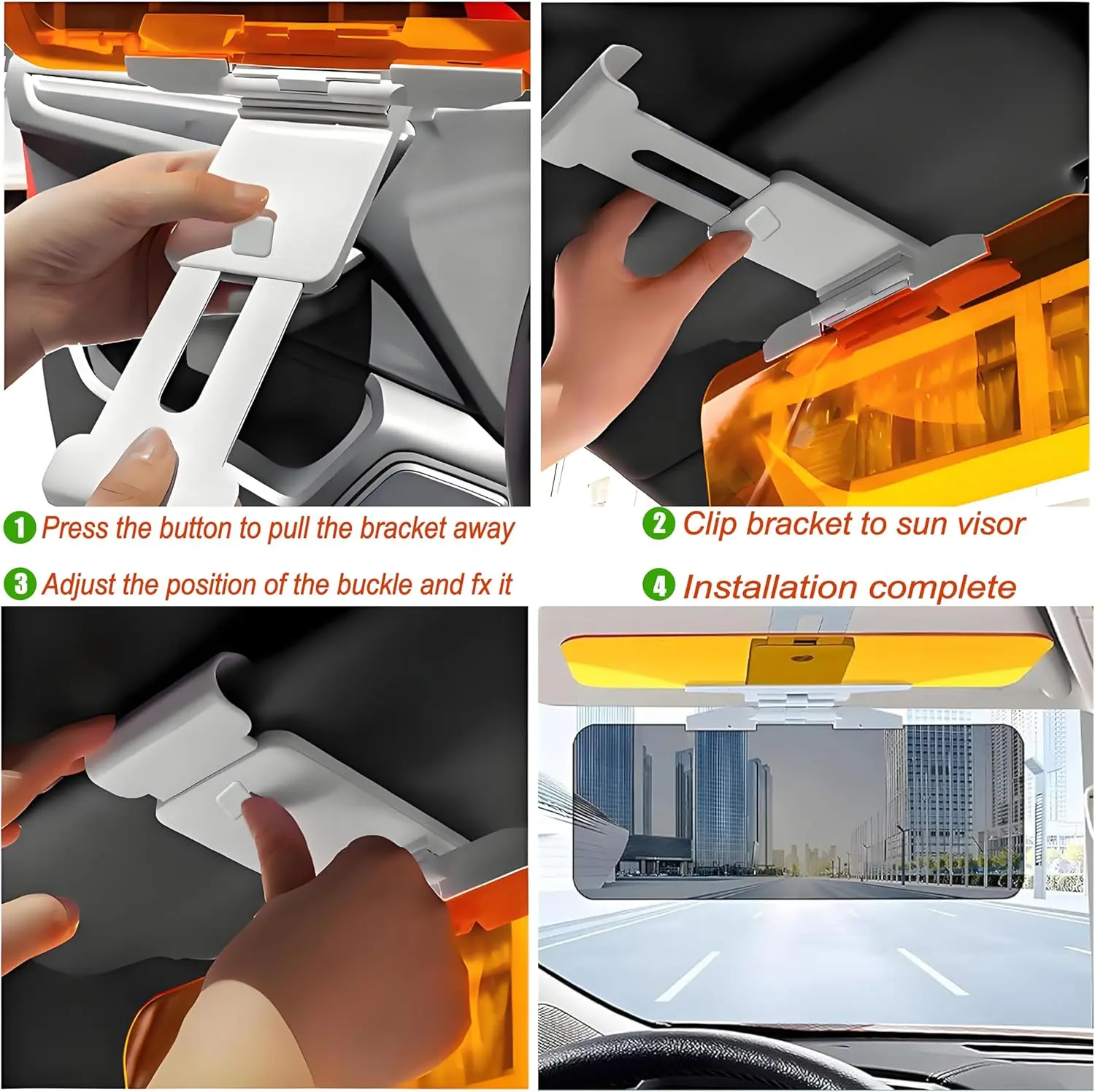 1 Press the button to pull the bracket away

2 Clip bracket to sun visor

3 Adjust the position of the buckle and fx it

4 Installation complete