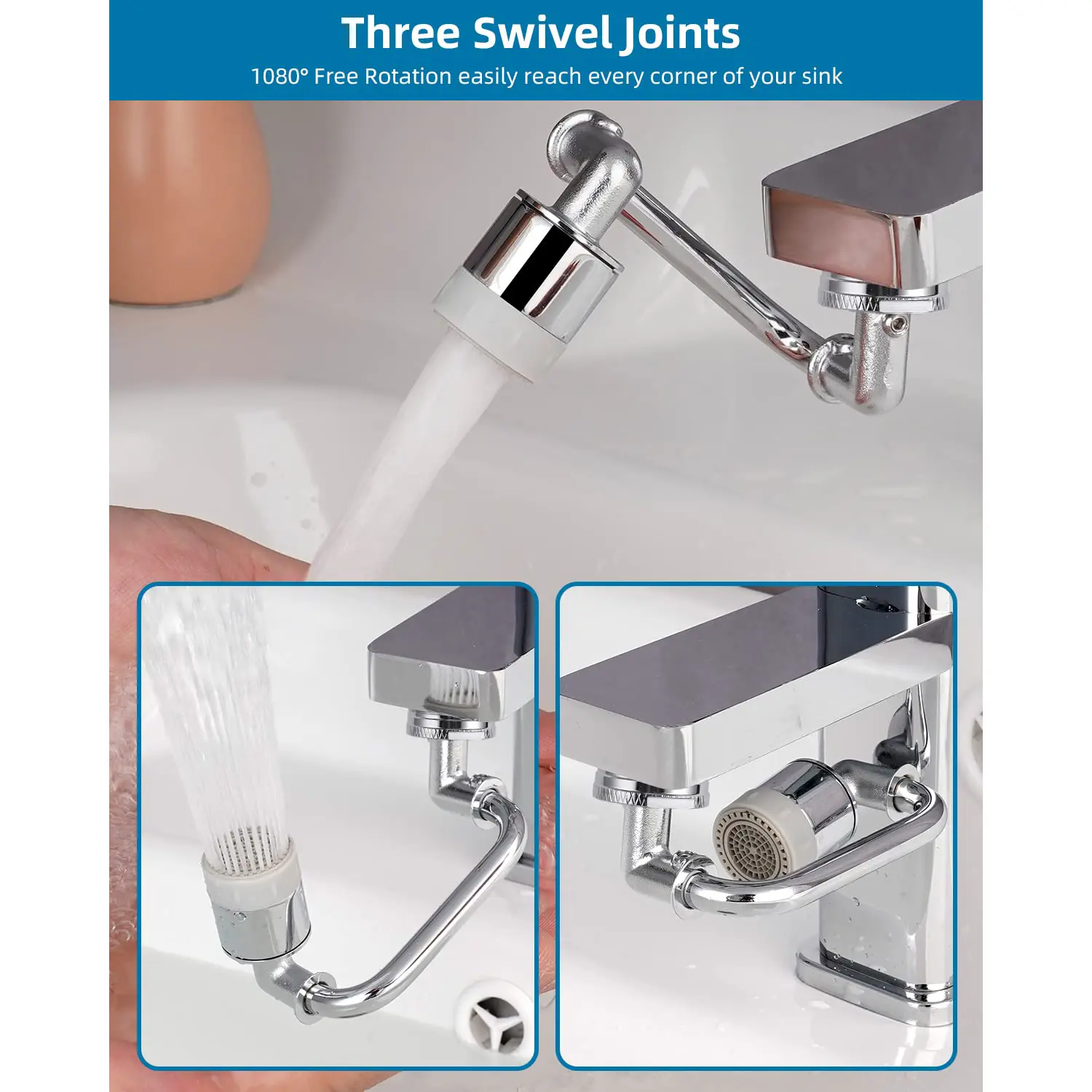 Three Swivel Joints

1080° Free Rotation easily reach every corner of your sink