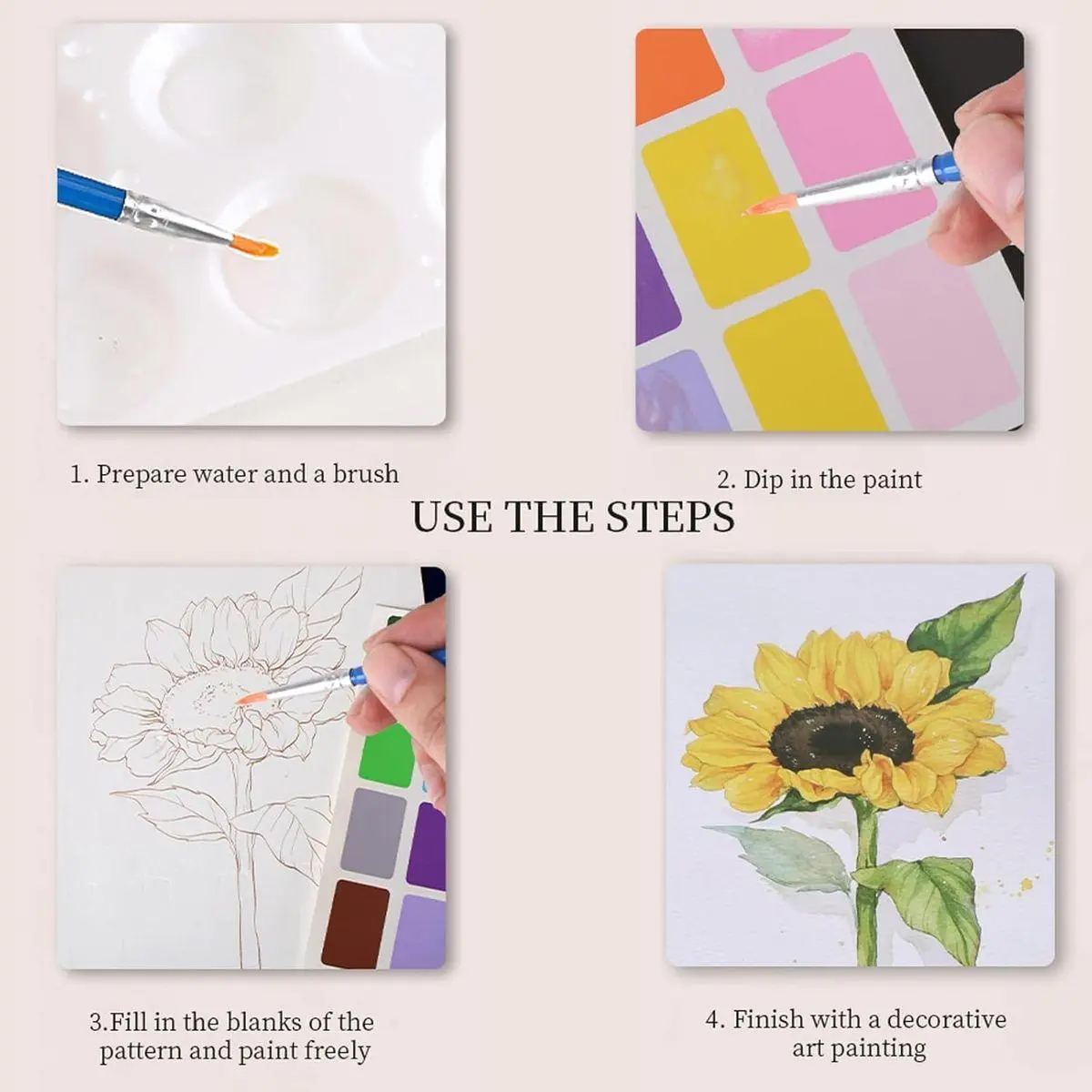 1. Prepare water and a brush

2. Dip in the paint

USE THE STEPS

3.Fill in the blanks of the pattern and paint freely

4. Finish with a decorative art painting