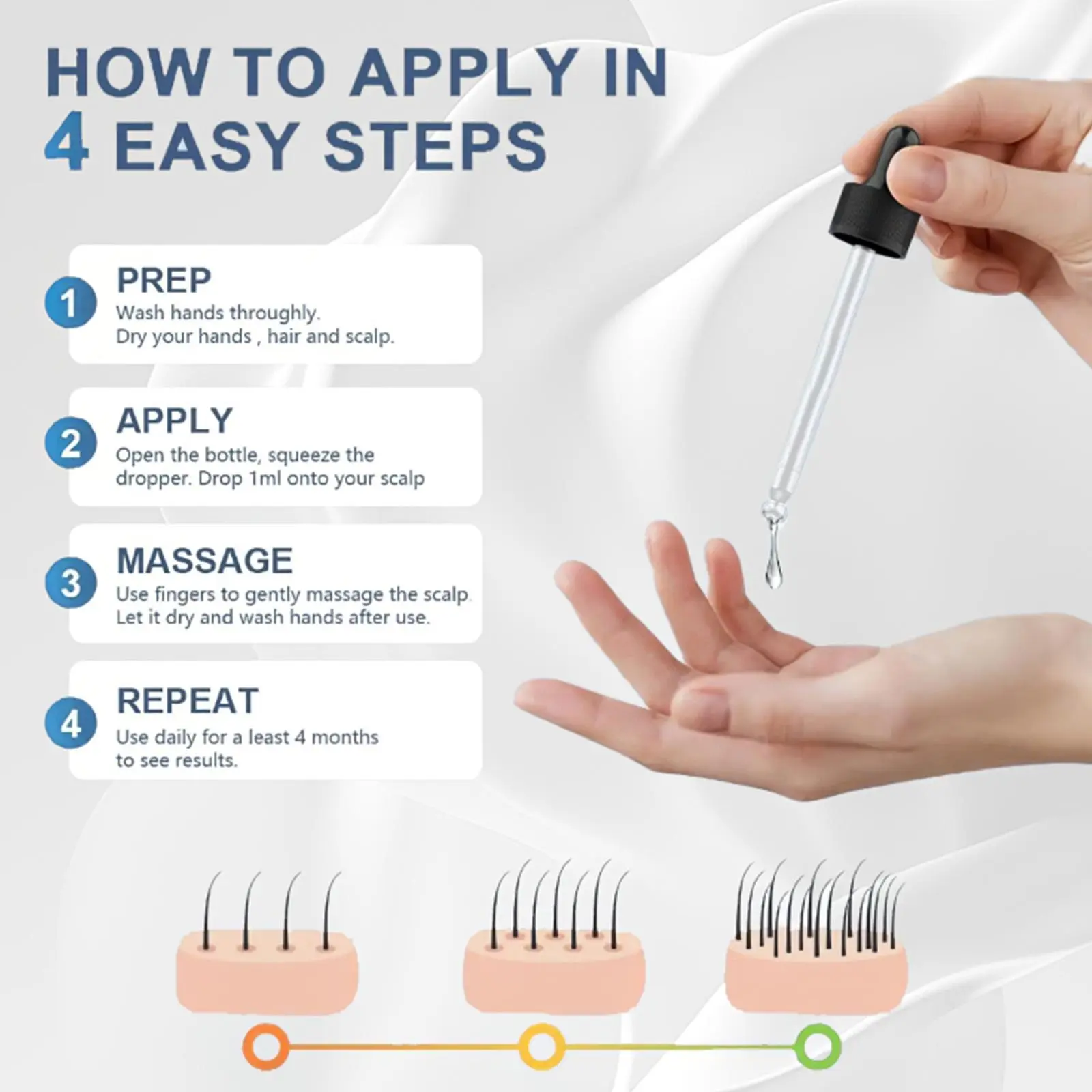 HOW TO APPLY IN 4 EASY STEPS

1
PREP
Wash hands throughly.
Dry your hands , hair and scalp.

2
APPLY
Open the bottle, squeeze the dropper. Drop 1ml onto your scalp

3
MASSAGE
Use fingers to gently massage the scalp. Let it dry and wash hands after use.

4
REPEAT
Use daily for a least 4 months to see results.