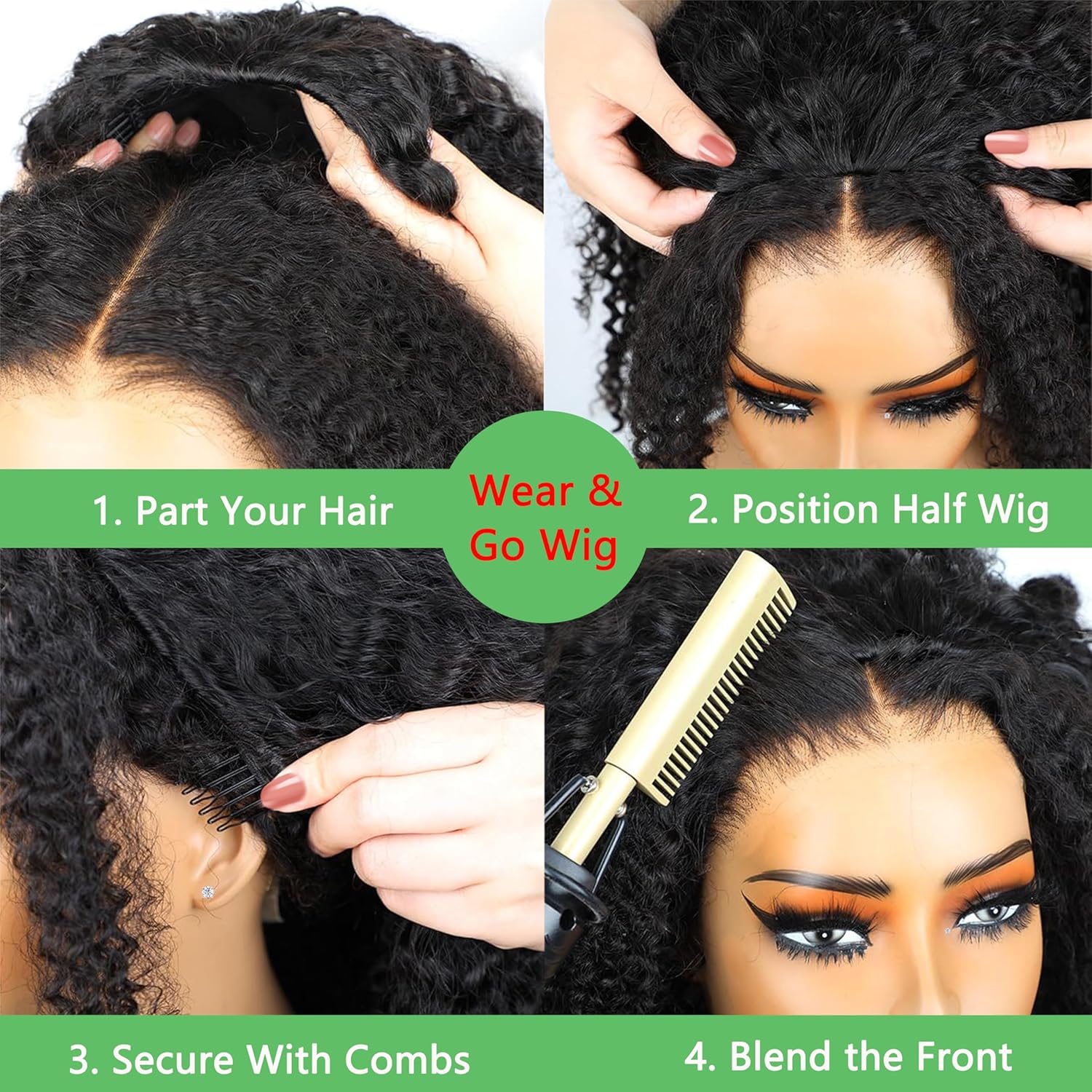 1. Part Your Hair

Wear & Go Wig

2. Position Half Wig

3. Secure With Combs

4. Blend the Front