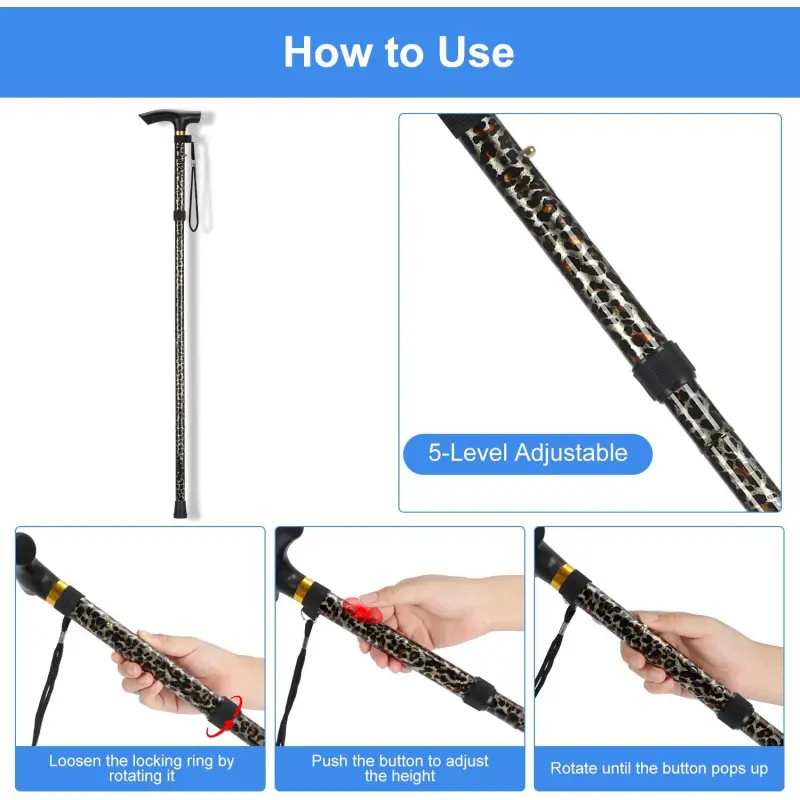 How to Use

5-Level Adjustable

Loosen the locking ring by rotating it

Push the button to adjust the height

Rotate until the button pops up