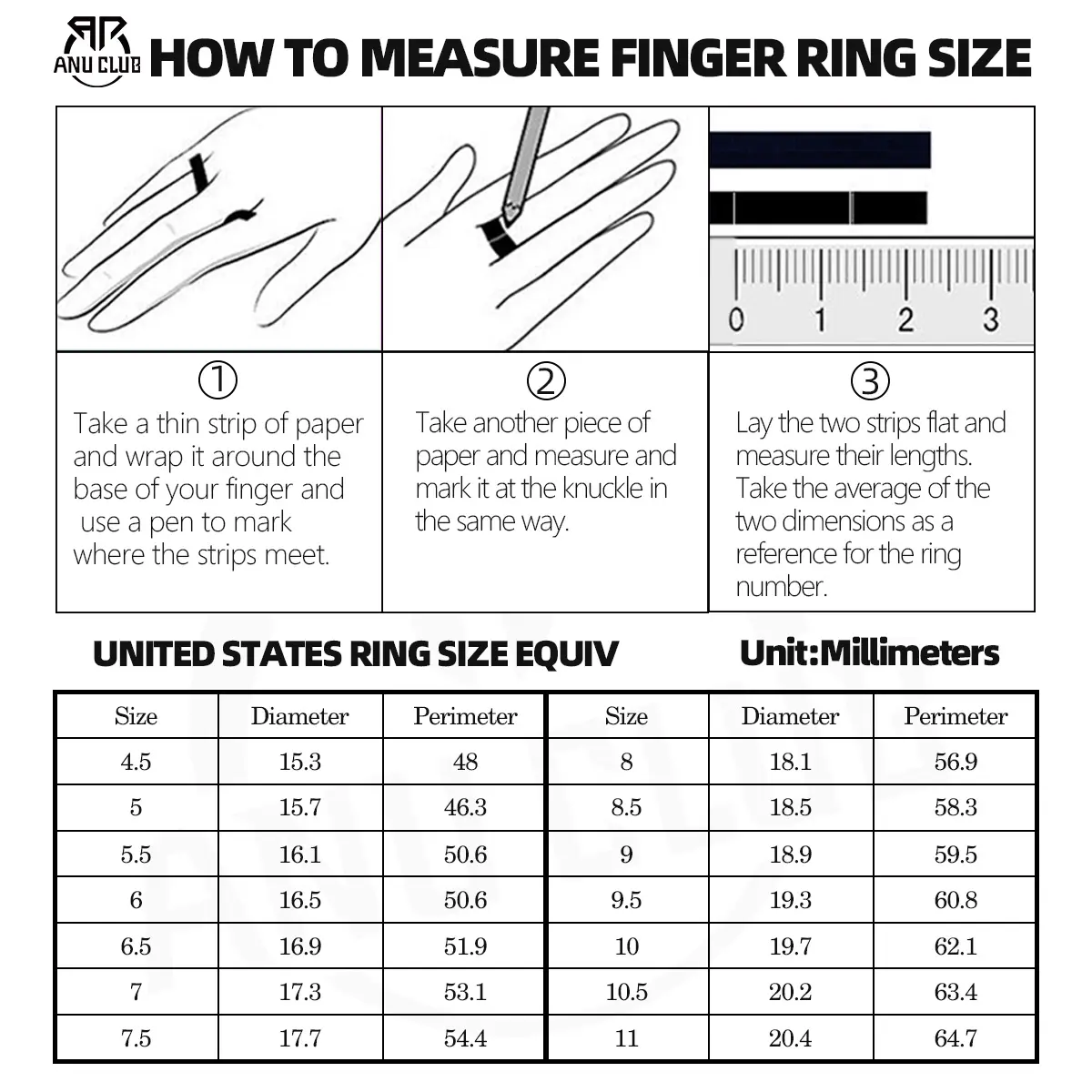 ANU CLUB HOW TO MEASURE FINGER RING SIZE

0 1 2 3

①
Take a thin strip of paper and wrap it around the base of your finger and use a pen to mark where the strips meet.

②
Take another piece of paper and measure and mark it at the knuckle in the same way.

③
Lay the two strips flat and measure their lengths. Take the average of the two dimensions as a reference for the ring number.

UNITED STATES RING SIZE EQUIV

Unit:Millimeters

| Size | Diameter | Perimeter | Size | Diameter | Perimeter |
|---|---|---|---|---|---|
| 4.5 | 15.3 | 48 | 8 | 18.1 | 56.9 |
| 5 | 15.7 | 46.3 | 8.5 | 18.5 | 58.3 |
| 5.5 | 16.1 | 50.6 | 9 | 18.9 | 59.5 |
| 6 | 16.5 | 50.6 | 9.5 | 19.3 | 60.8 |
| 6.5 | 16.9 | 51.9 | 10 | 19.7 | 62.1 |
| 7 | 17.3 | 53.1 | 10.5 | 20.2 | 63.4 |
| 7.5 | 17.7 | 54.4 | 11 | 20.4 | 64.7 |