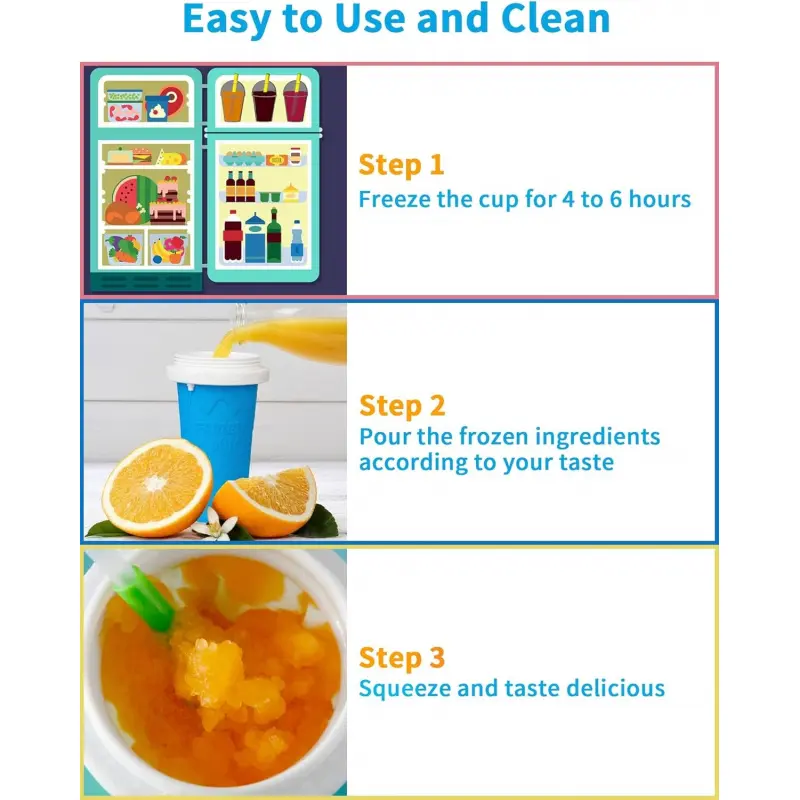 Easy to Use and Clean

Step 1
Freeze the cup for 4 to 6 hours

Step 2
Pour the frozen ingredients according to your taste

Step 3
Squeeze and taste delicious