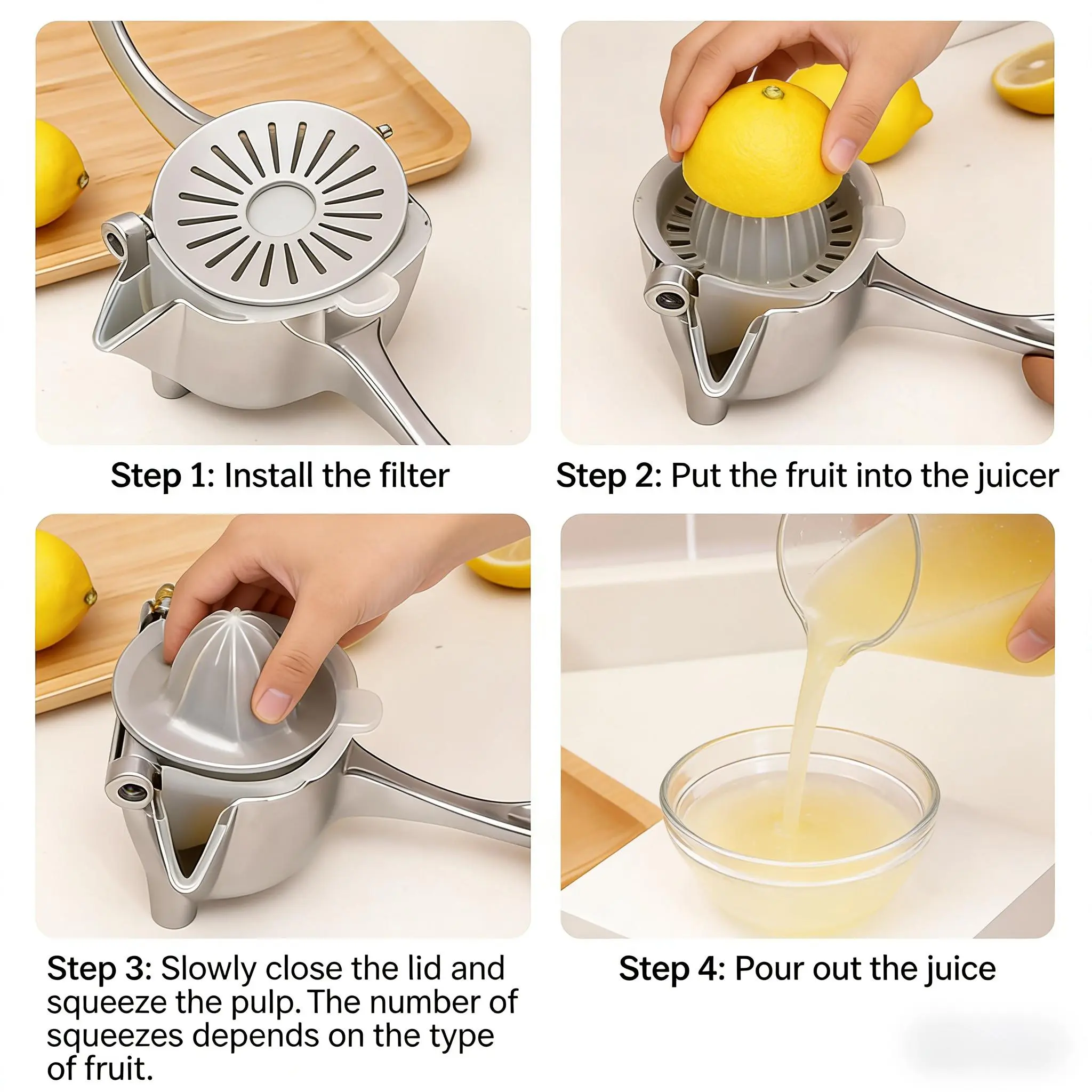 Step 1: Install the filter

Step 2: Put the fruit into the juicer

Step 3: Slowly close the lid and squeeze the pulp. The number of squeezes depends on the type of fruit.

Step 4: Pour out the juice