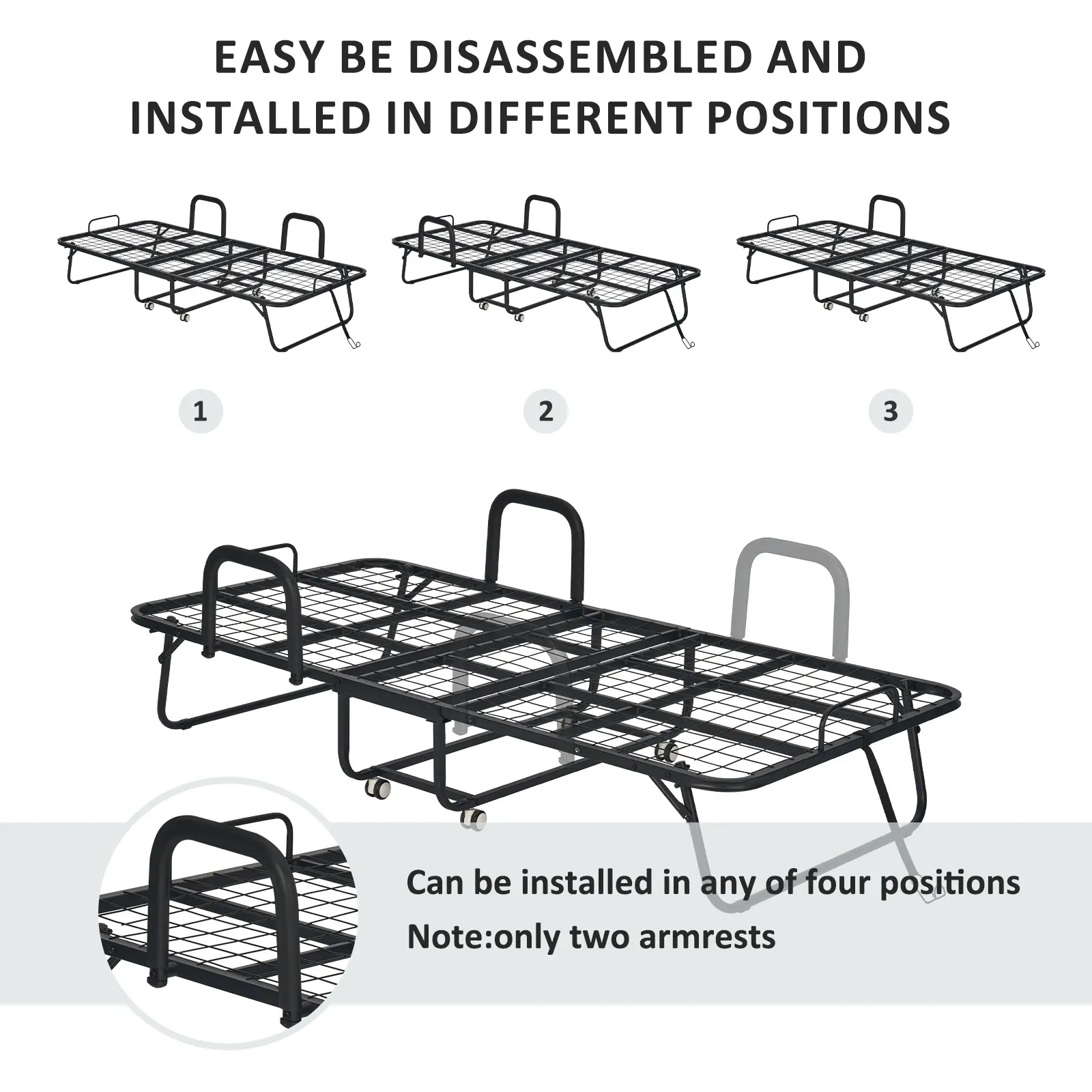 EASY BE DISASSEMBLED AND INSTALLED IN DIFFERENT POSITIONS

1

2

3

Can be installed in any of four positions
Note:only two armrests