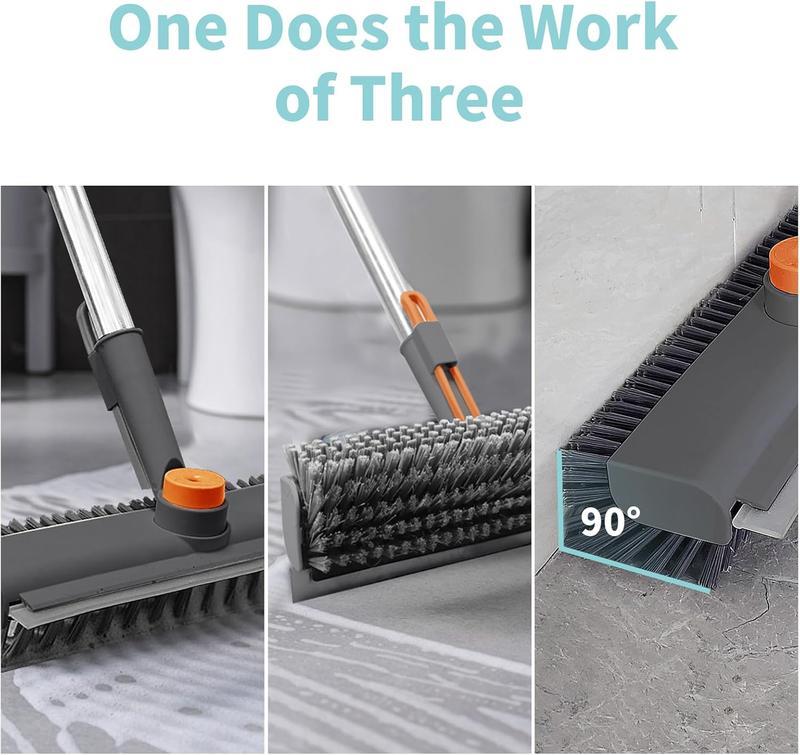 One Does the Work of Three

90°