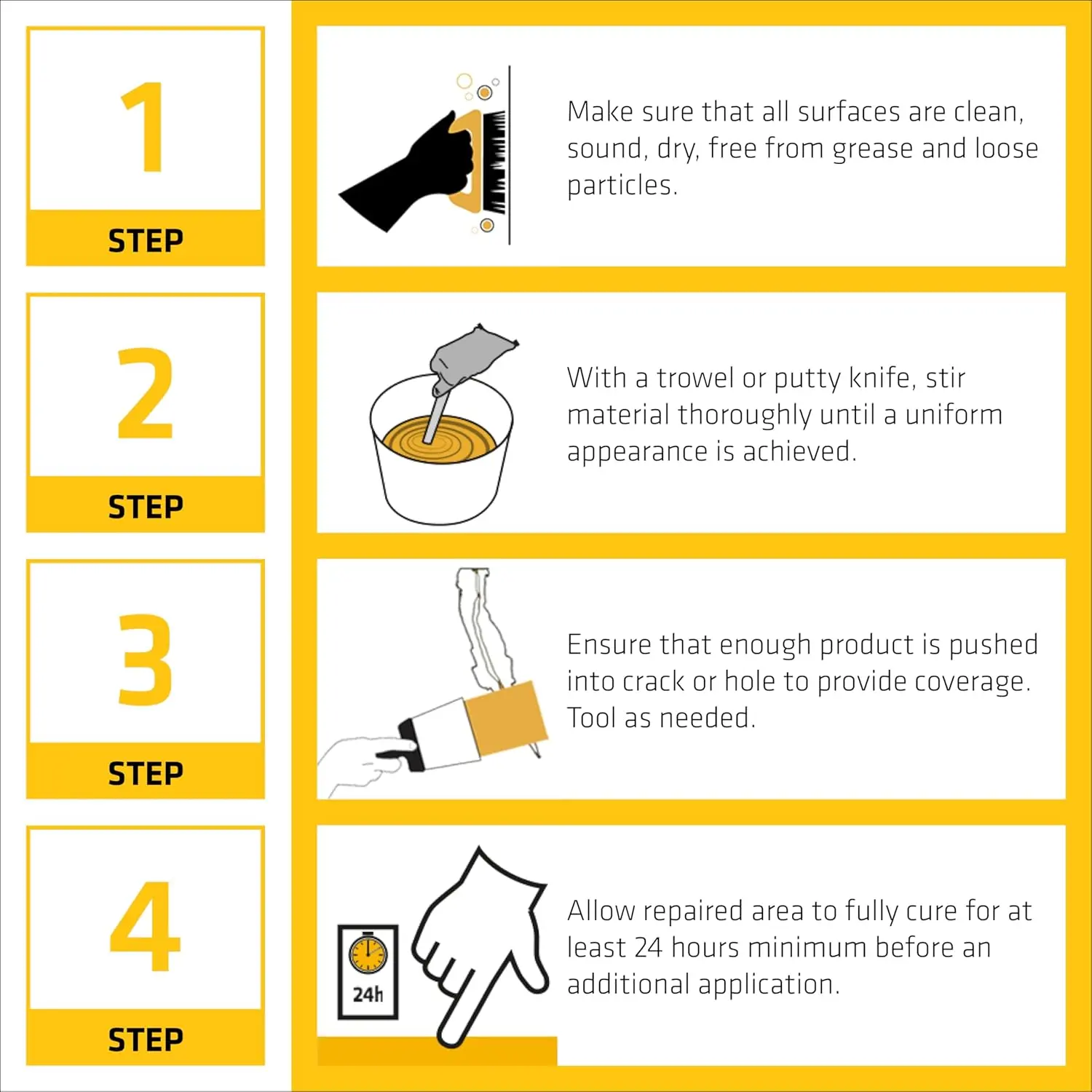 1

STEP

Make sure that all surfaces are clean, sound, dry, free from grease and loose particles.

2

STEP

With a trowel or putty knife, stir material thoroughly until a uniform appearance is achieved.

3

STEP

Ensure that enough product is pushed into crack or hole to provide coverage. Tool as needed.

4

STEP

24h

Allow repaired area to fully cure for at least 24 hours minimum before an additional application.