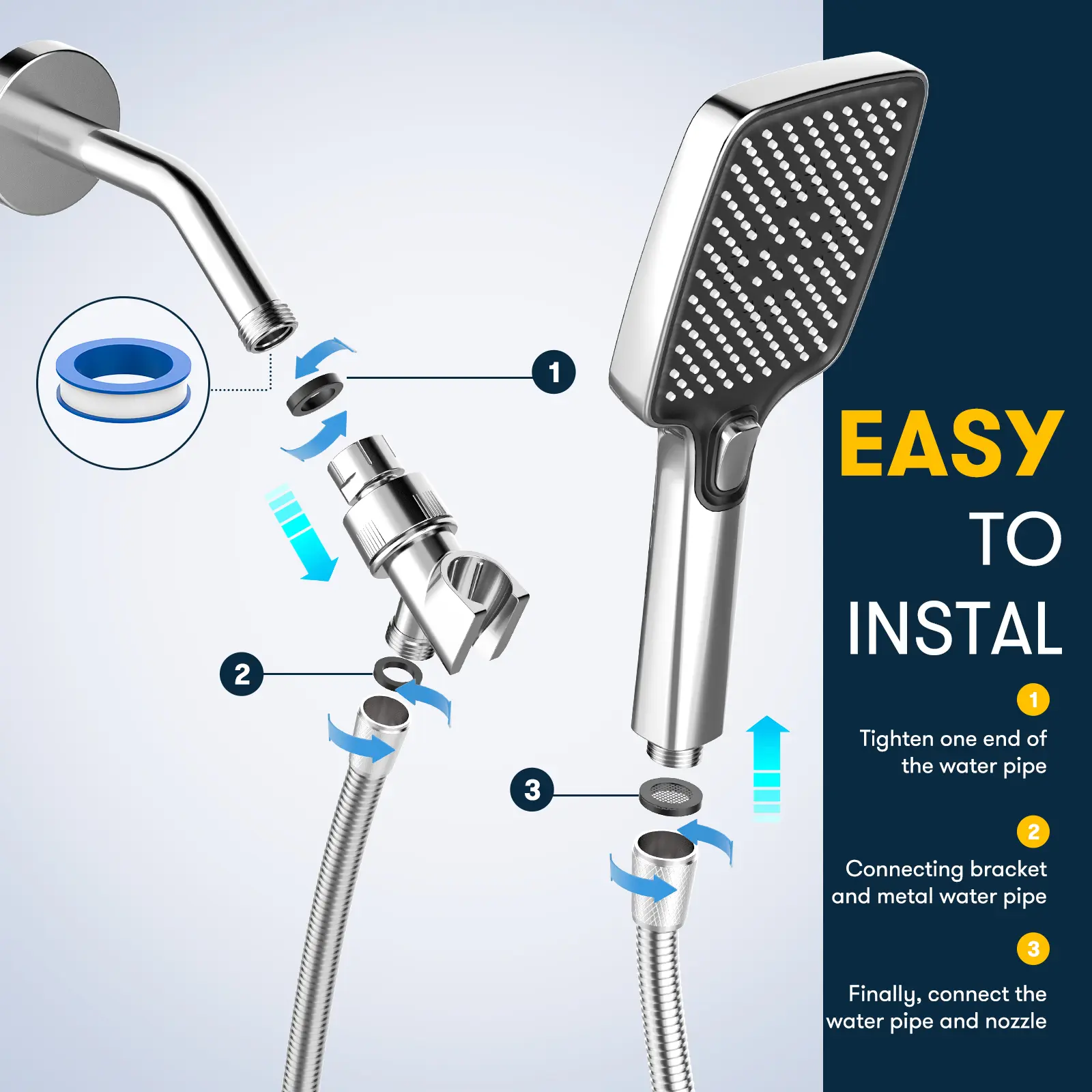 1

2

3

EASY TO INSTAL

1
Tighten one end of the water pipe

2
Connecting bracket and metal water pipe

3
Finally, connect the water pipe and nozzle