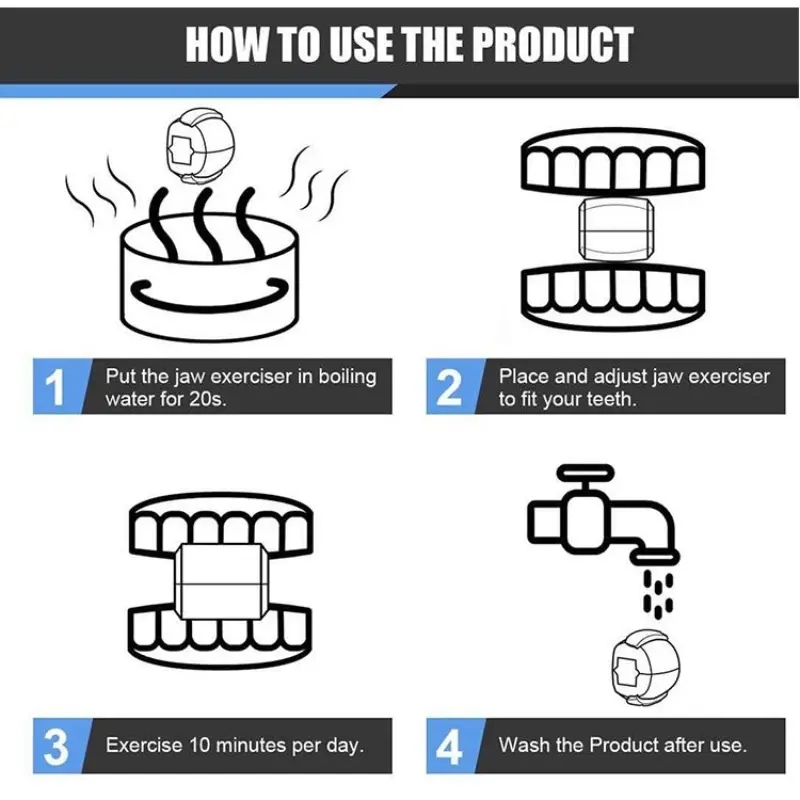 HOW TO USE THE PRODUCT

1 Put the jaw exerciser in boiling water for 20s.

2 Place and adjust jaw exerciser to fit your teeth.

3 Exercise 10 minutes per day.

4 Wash the Product after use.