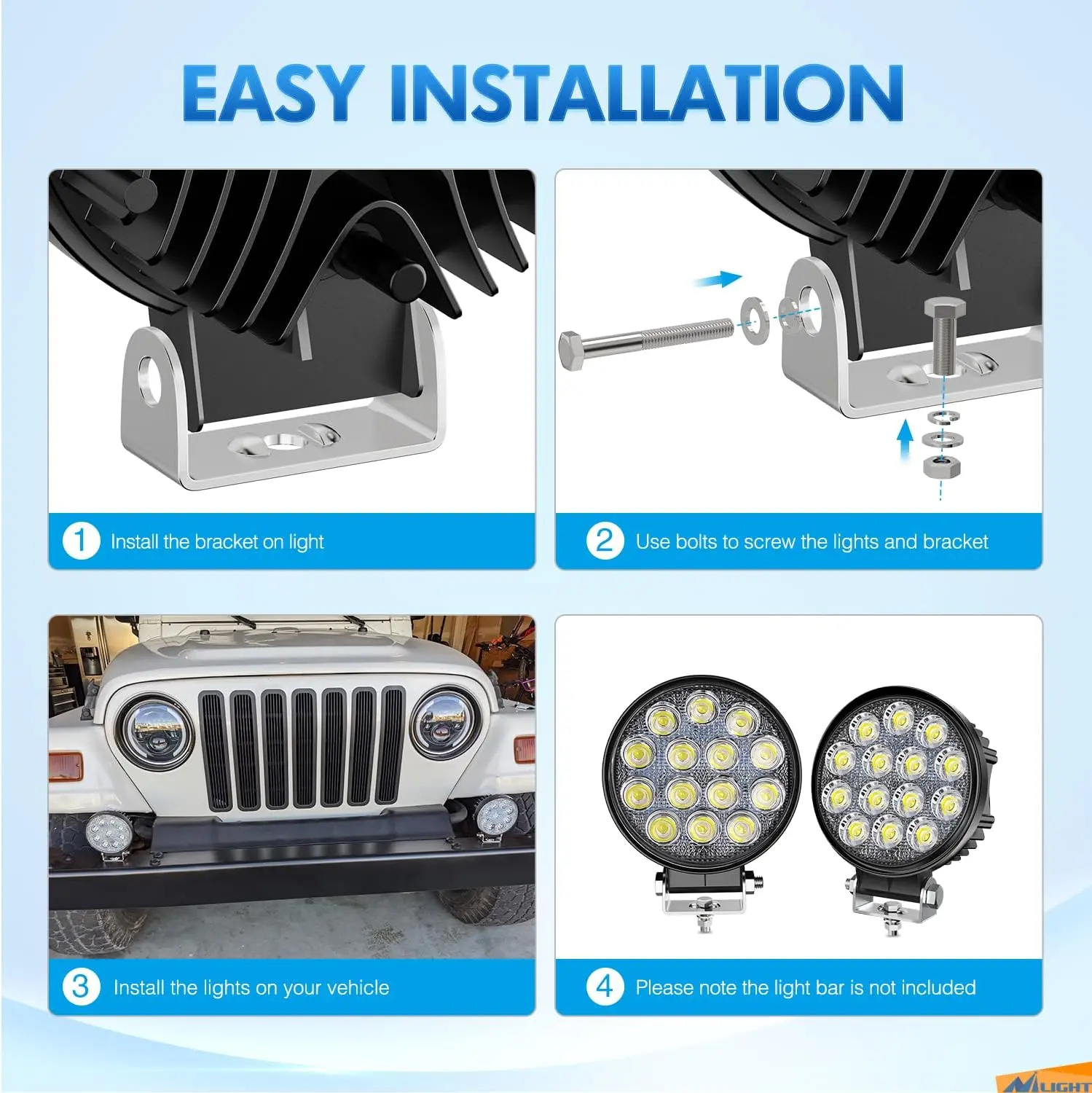 EASY INSTALLATION

1 Install the bracket on light

2 Use bolts to screw the lights and bracket

3 Install the lights on your vehicle

4 Please note the light bar is not included

NLIGHT