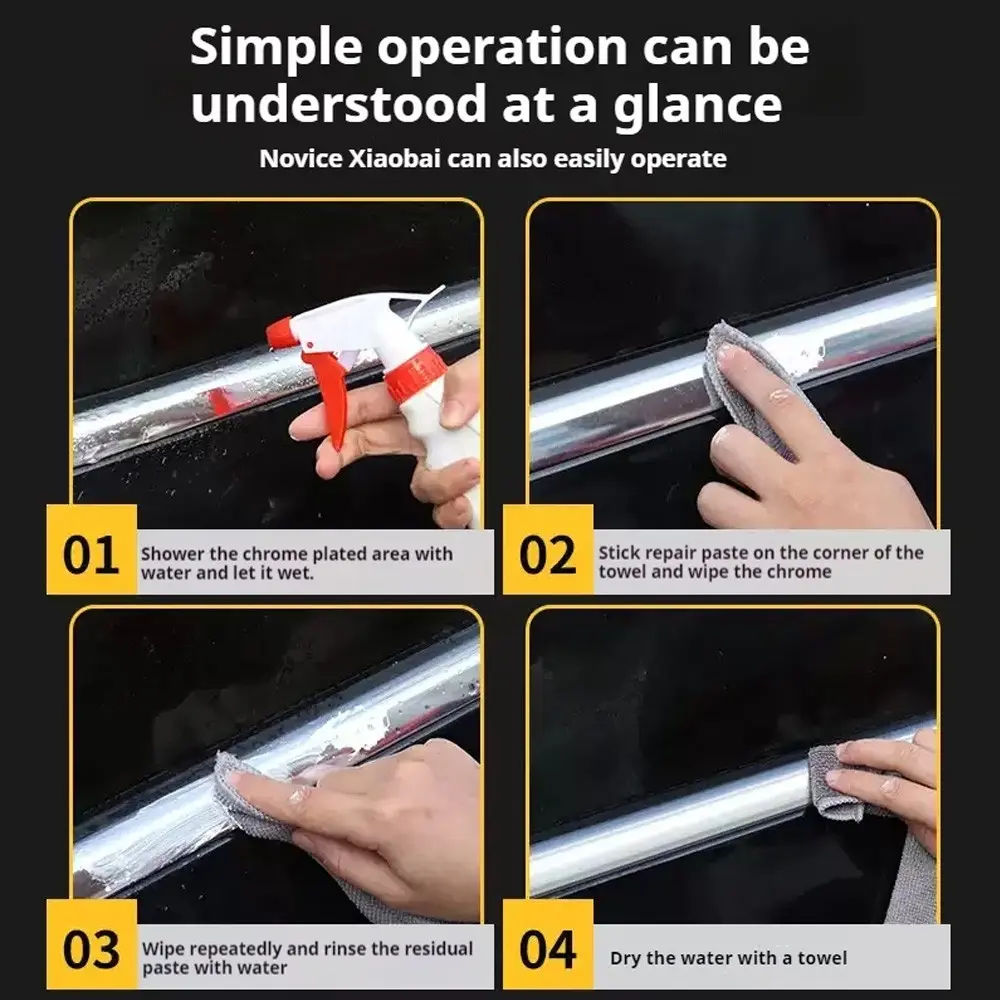 Simple operation can be understood at a glance

Novice Xiaobai can also easily operate

01 Shower the chrome plated area with water and let it wet.

02 Stick repair paste on the corner of the towel and wipe the chrome

03 Wipe repeatedly and rinse the residual paste with water

04 Dry the water with a towel