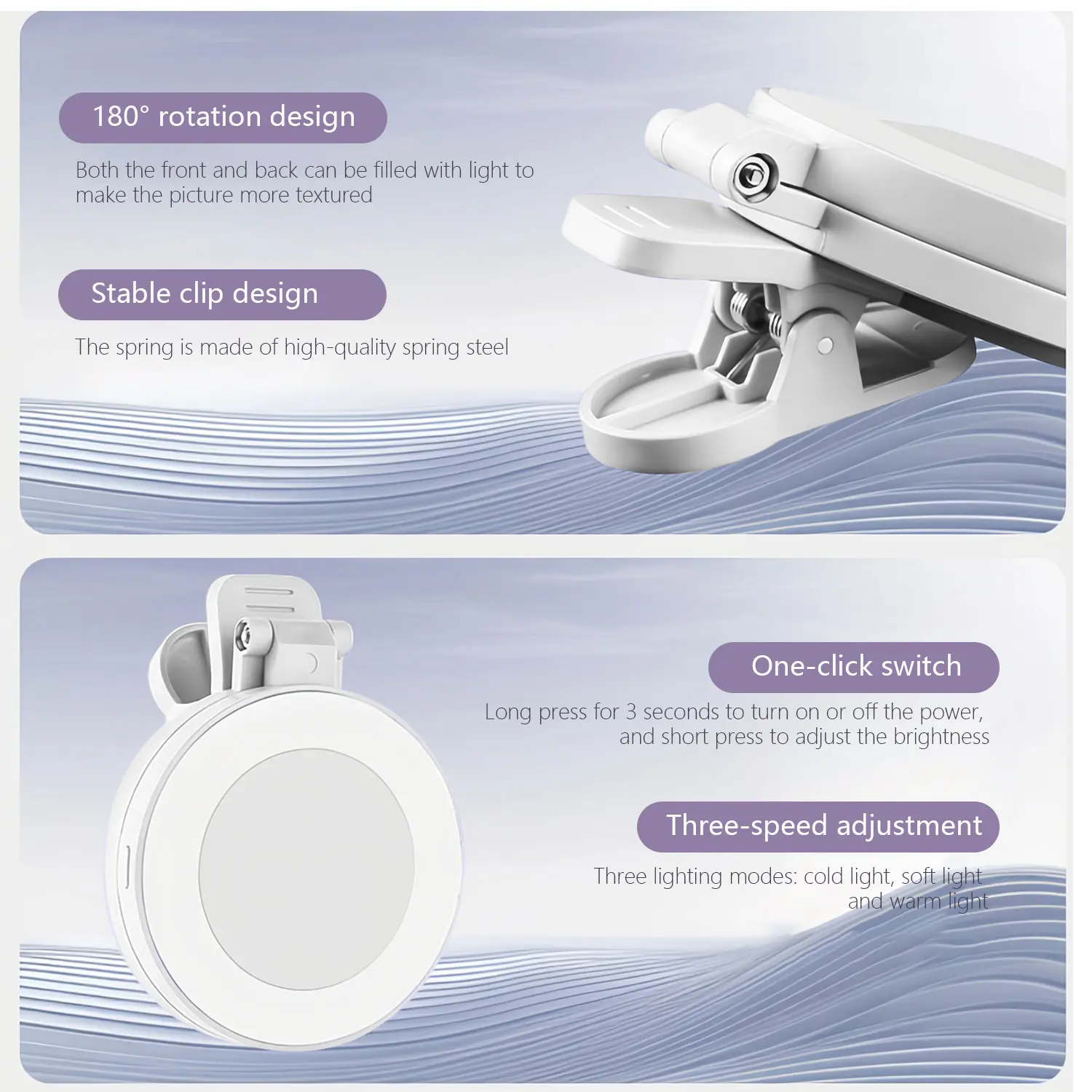 180° rotation design

Both the front and back can be filled with light to make the picture more textured

Stable clip design

The spring is made of high-quality spring steel

One-click switch

Long press for 3 seconds to turn on or off the power, and short press to adjust the brightness

Three-speed adjustment

Three lighting modes: cold light, soft light and warm light