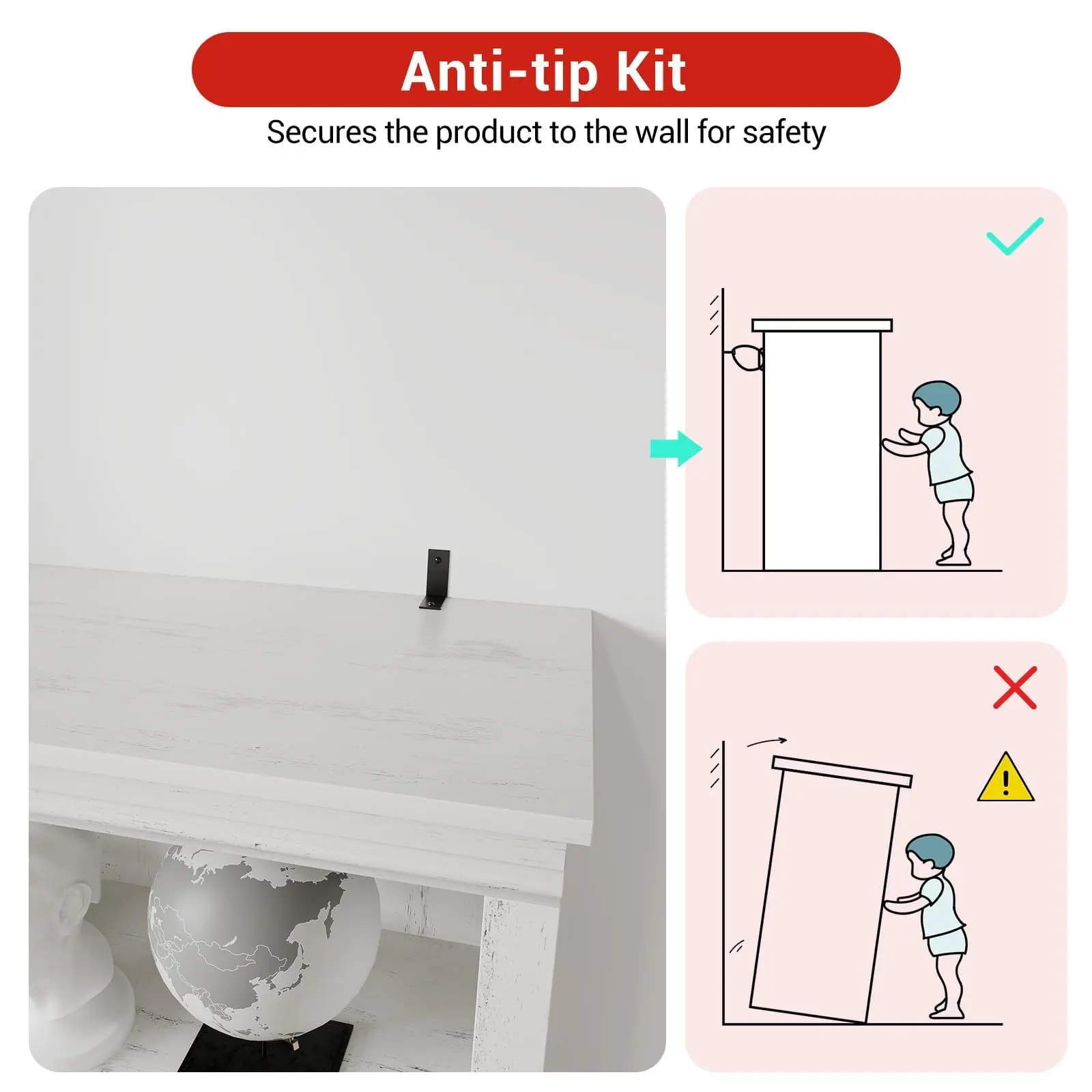 Anti-tip Kit

Secures the product to the wall for safety