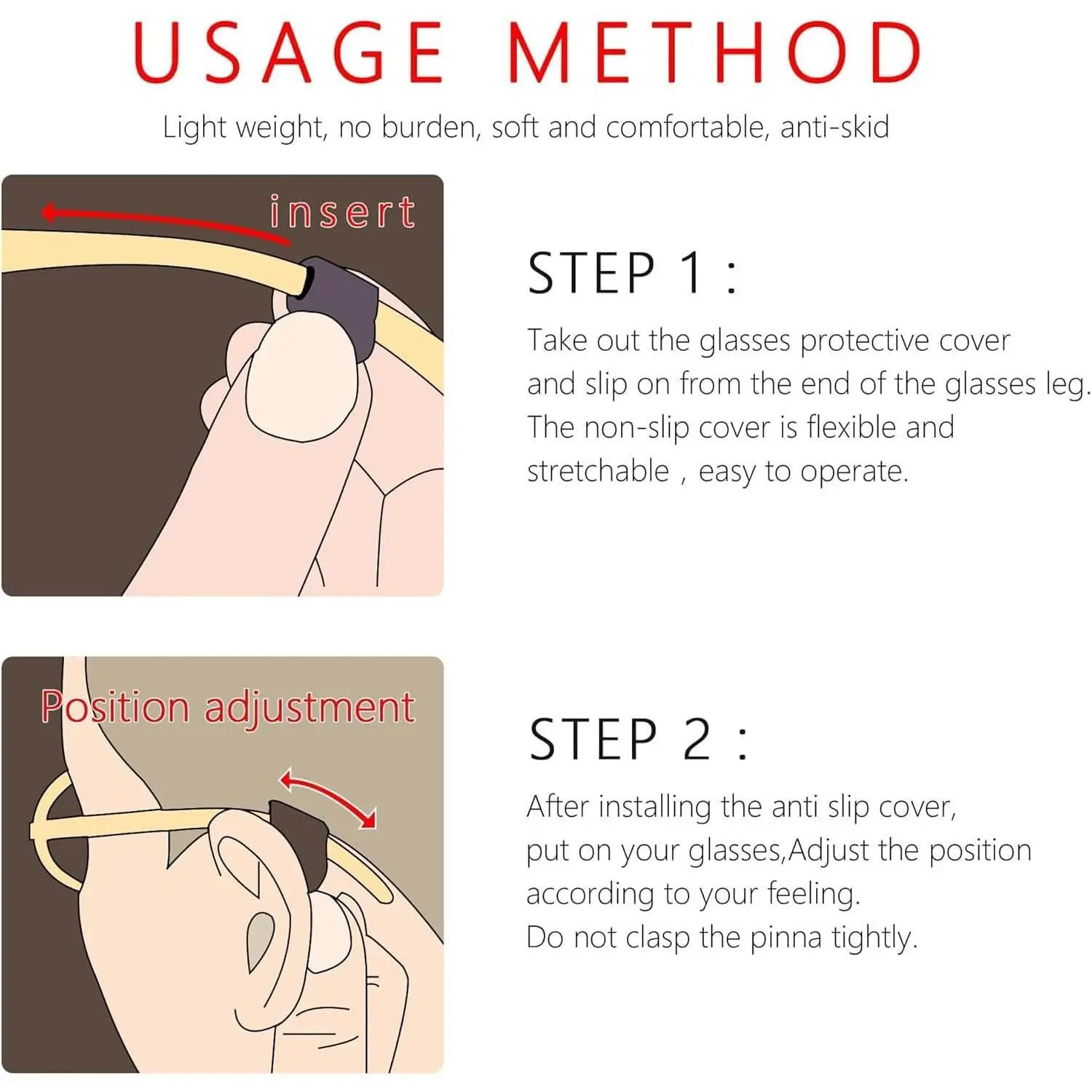 USAGE METHOD

Light weight, no burden, soft and comfortable, anti-skid

insert

STEP 1 :

Take out the glasses protective cover and slip on from the end of the glasses leg. The non-slip cover is flexible and stretchable , easy to operate.

Position adjustment

STEP 2 :

After installing the anti slip cover, put on your glasses,Adjust the position according to your feeling.
Do not clasp the pinna tightly.