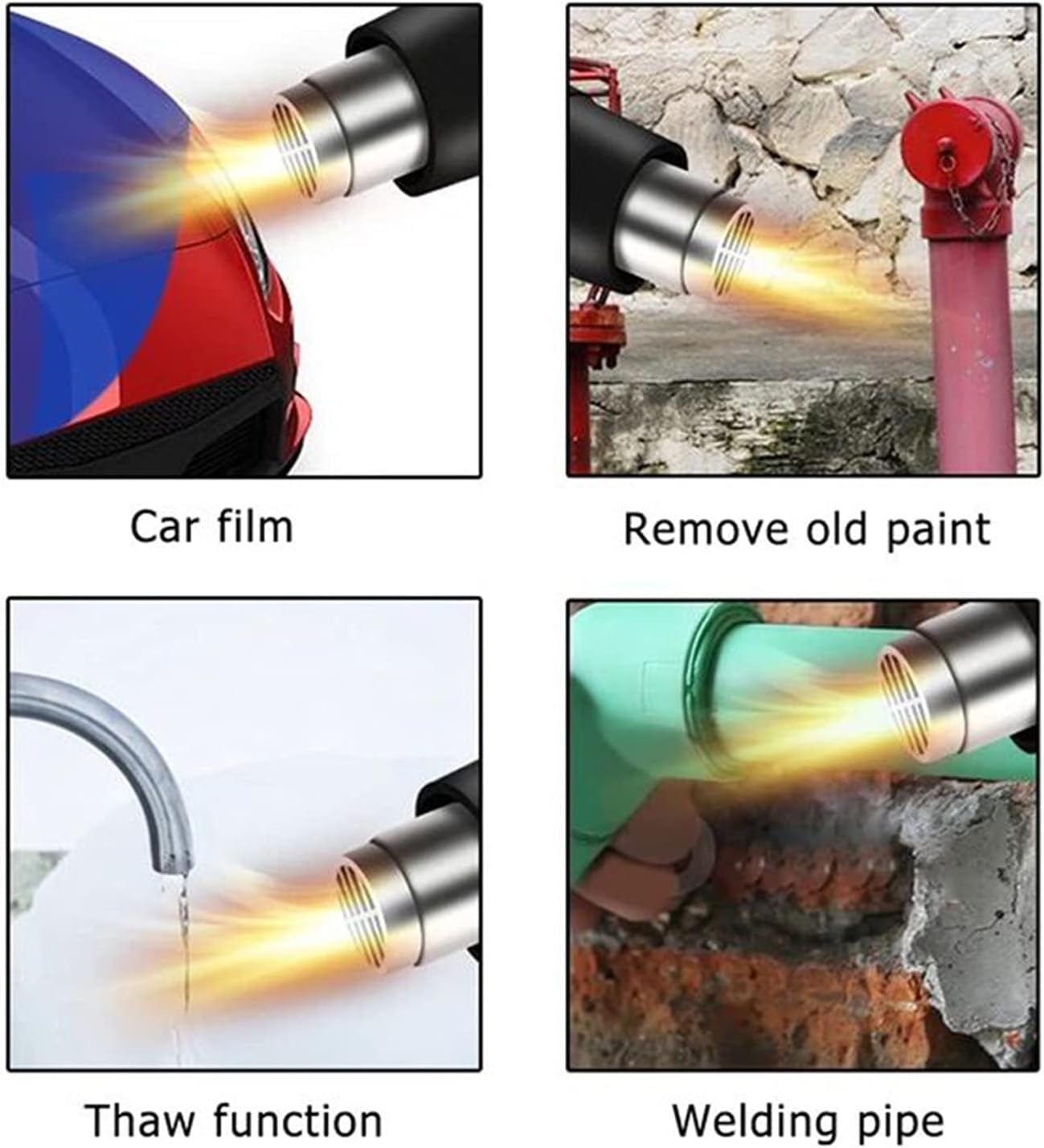 Car film

Remove old paint

Thaw function

Welding pipe