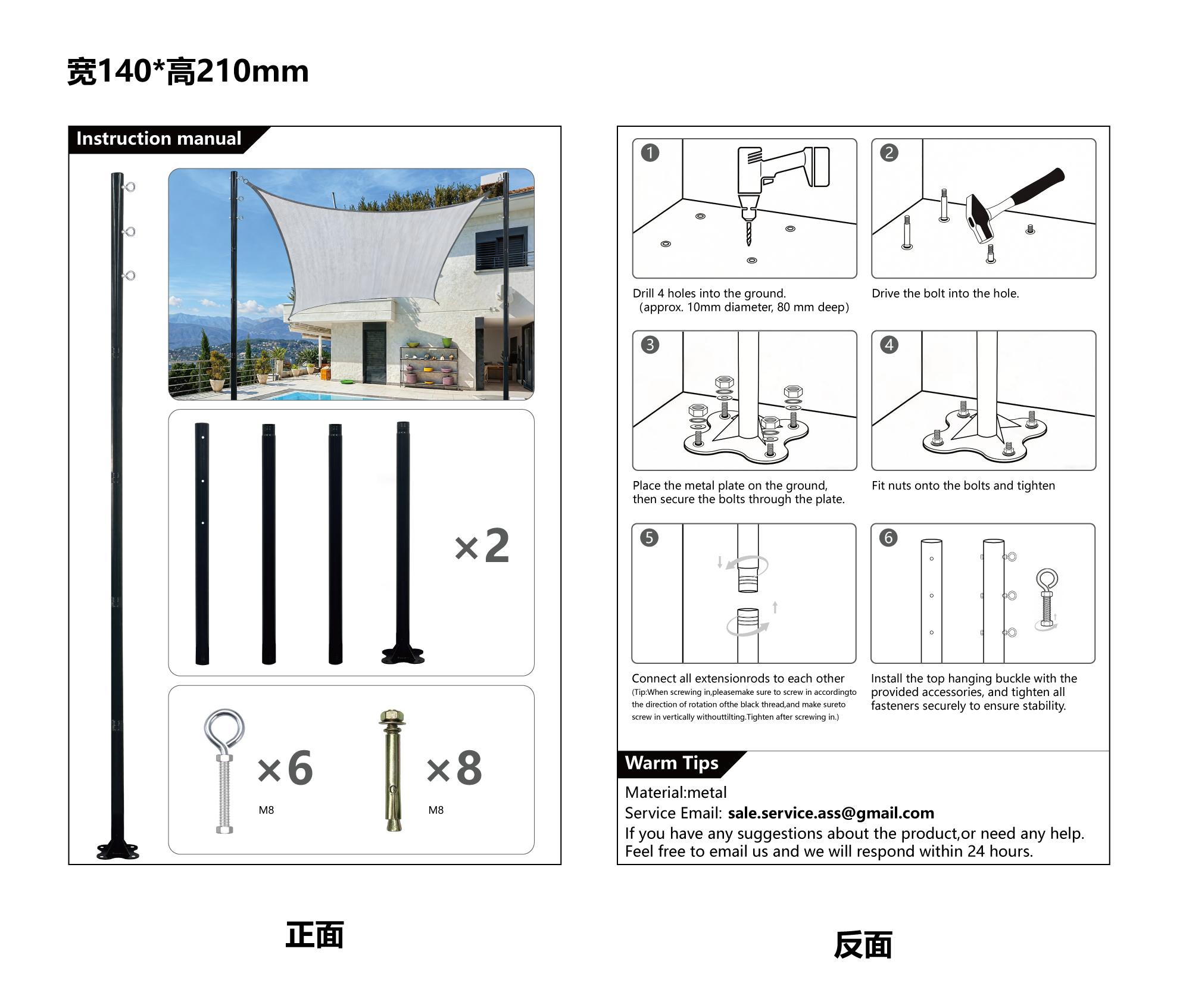 宽140*高210mm

Instruction manual

×2

×6
M8

×8
M8

正面

1
Drill 4 holes into the ground.
(approx. 10mm diameter, 80 mm deep)

2
Drive the bolt into the hole.

3
Place the metal plate on the ground, then secure the bolts through the plate.

4
Fit nuts onto the bolts and tighten

5
Connect all extensionrods to each other
(Tip:When screwing in,pleasemake sure to screw in accordingto the direction of rotation ofthe black thread,and make sureto screw in vertically withouttilting.Tighten after screwing in.)

6
Install the top hanging buckle with the provided accessories, and tighten all fasteners securely to ensure stability.

Warm Tips
Material:metal
Service Email: sale.service.ass@gmail.com
If you have any suggestions about the product,or need any help.
Feel free to email us and we will respond within 24 hours.

反面