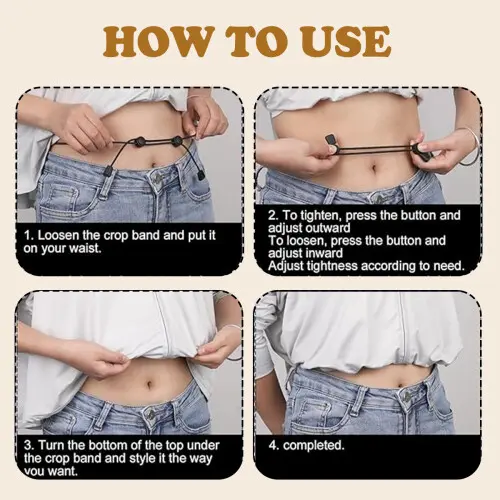 HOW TO USE

1. Loosen the crop band and put it on your waist.

2. To tighten, press the button and adjust outward
To loosen, press the button and adjust inward
Adjust tightness according to need.

3. Turn the bottom of the top under the crop band and style it the way you want.

4. completed.