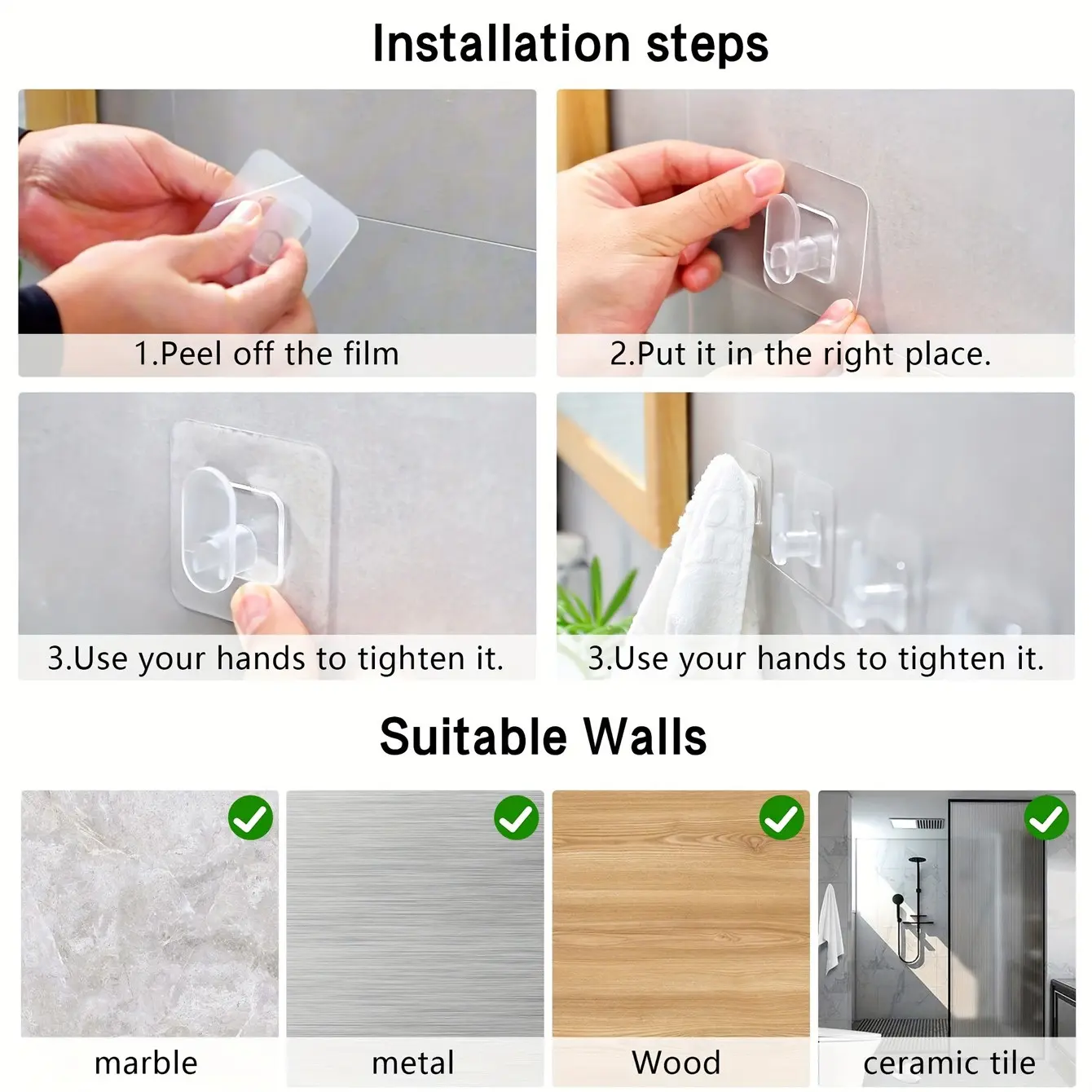 Installation steps

1.Peel off the film

2.Put it in the right place.

3.Use your hands to tighten it.

3.Use your hands to tighten it.

Suitable Walls

marble

metal

Wood

ceramic tile