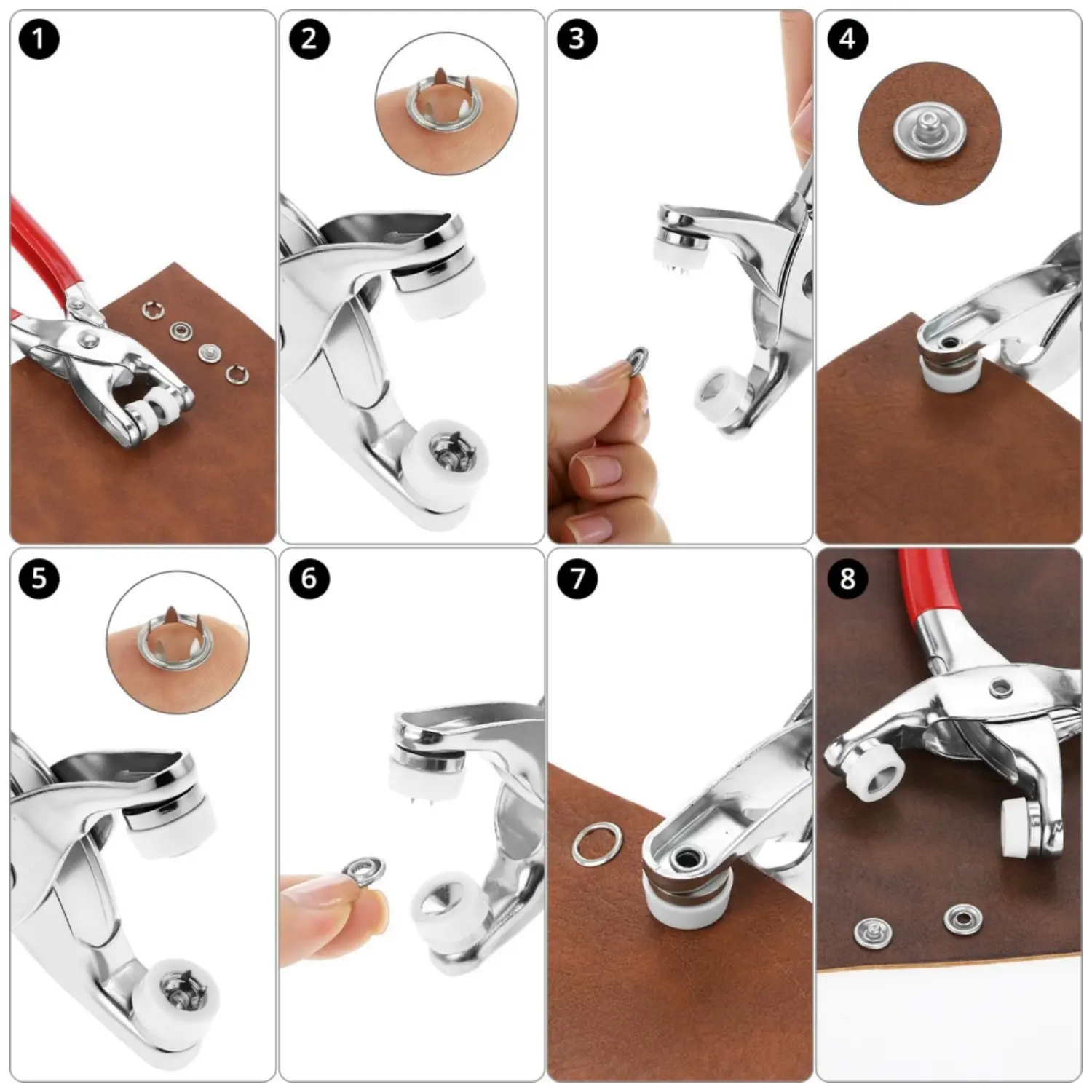 1
2
3
4
5
6
7
8