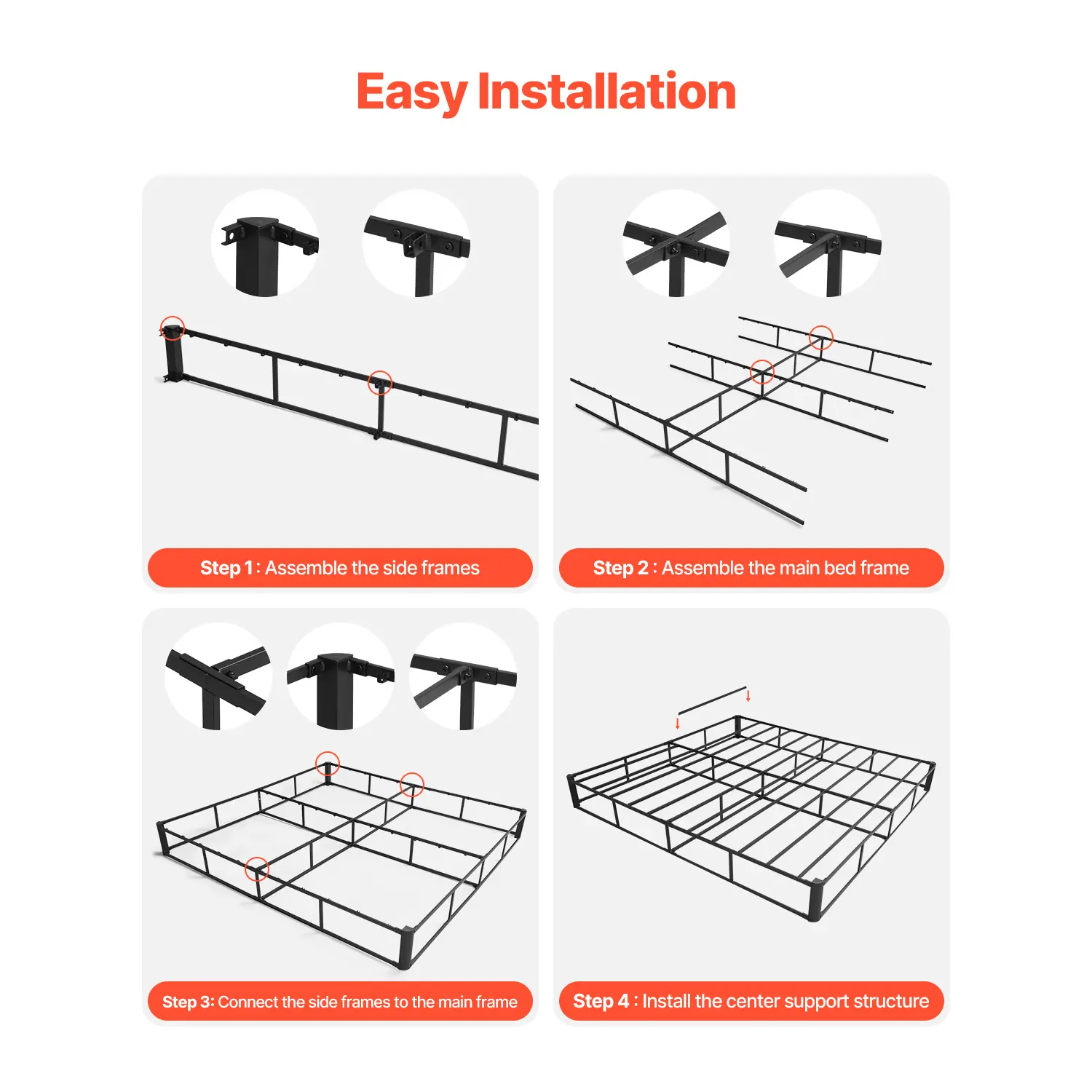 Easy Installation

Step 1 : Assemble the side frames

Step 2 : Assemble the main bed frame

Step 3: Connect the side frames to the main frame

Step 4 : Install the center support structure