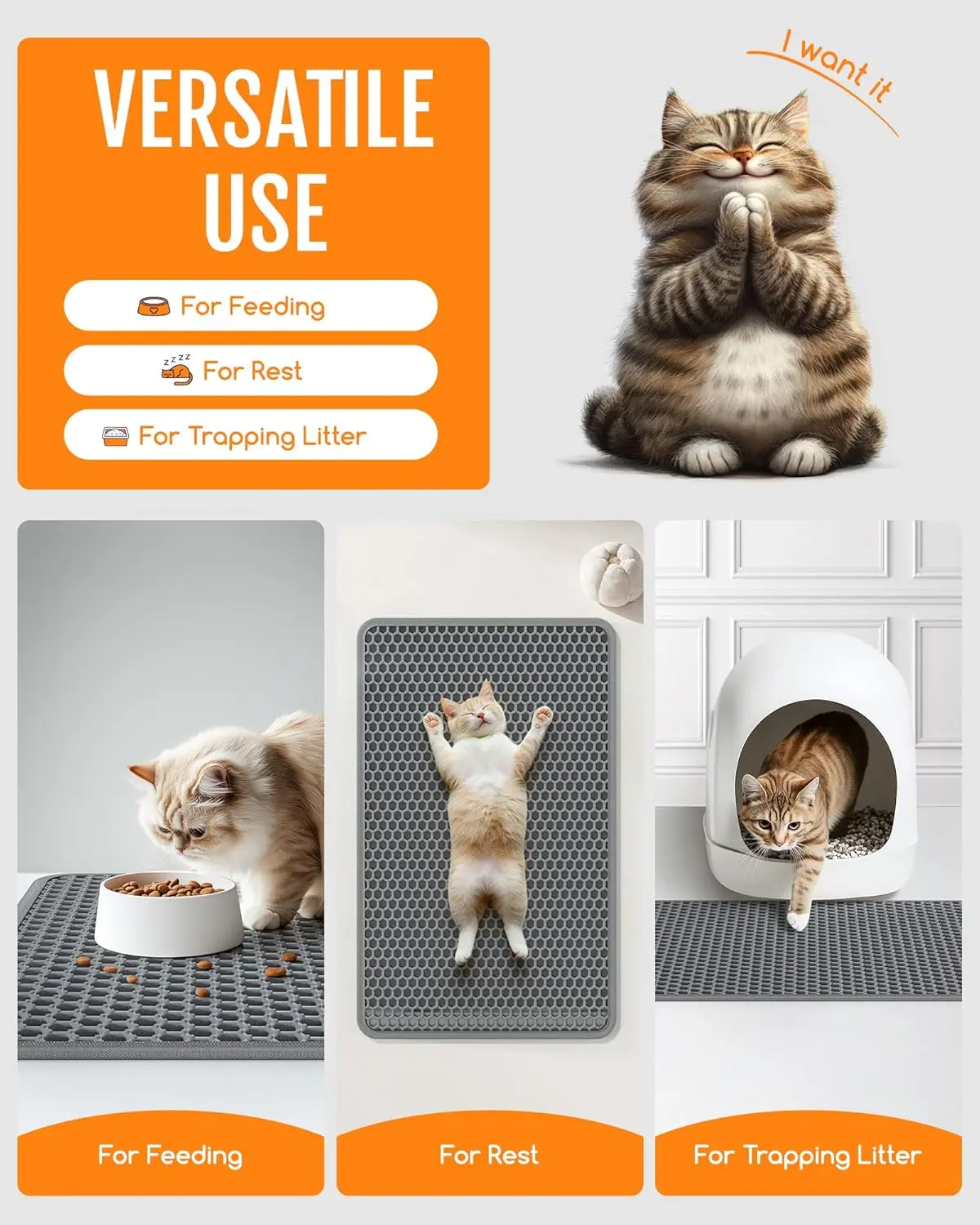 VERSATILE USE

For Feeding

zzzz For Rest

For Trapping Litter

I want it

For Feeding

For Rest

For Trapping Litter