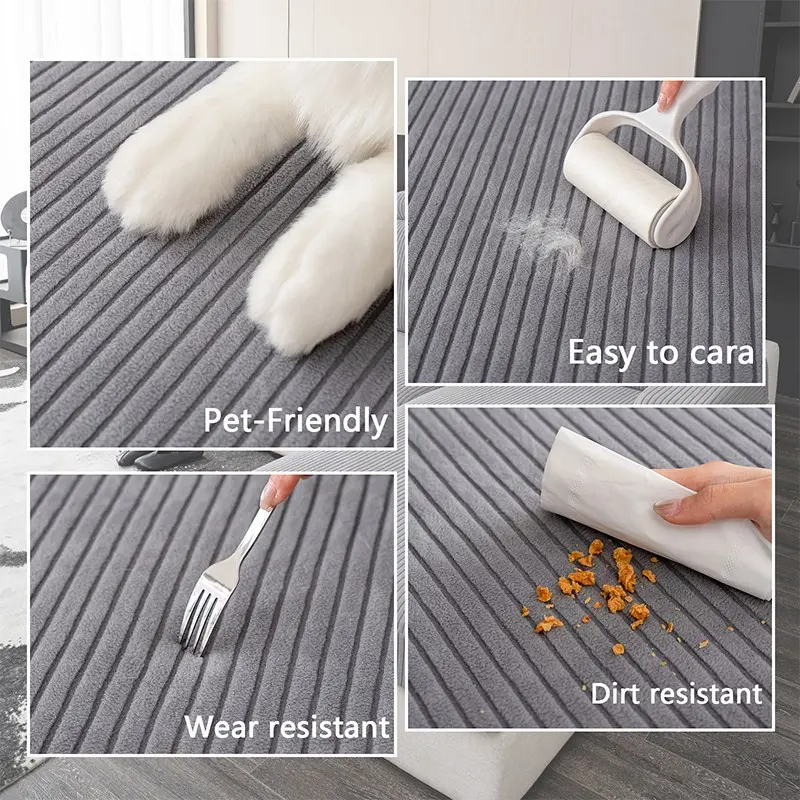 Pet-Friendly

Easy to cara

Wear resistant

Dirt resistant