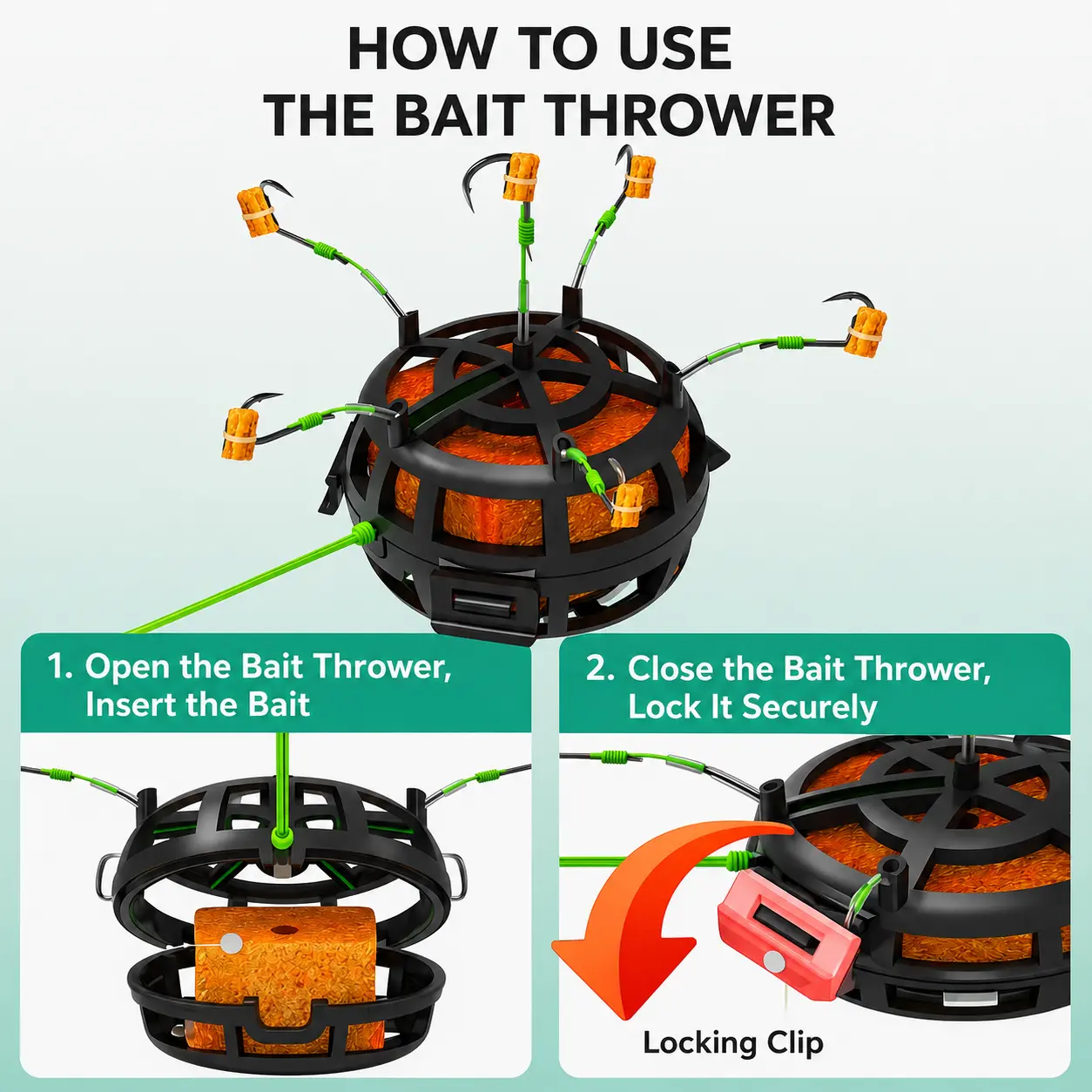 HOW TO USE THE BAIT THROWER

1. Open the Bait Thrower, Insert the Bait

2. Close the Bait Thrower, Lock It Securely

Locking Clip