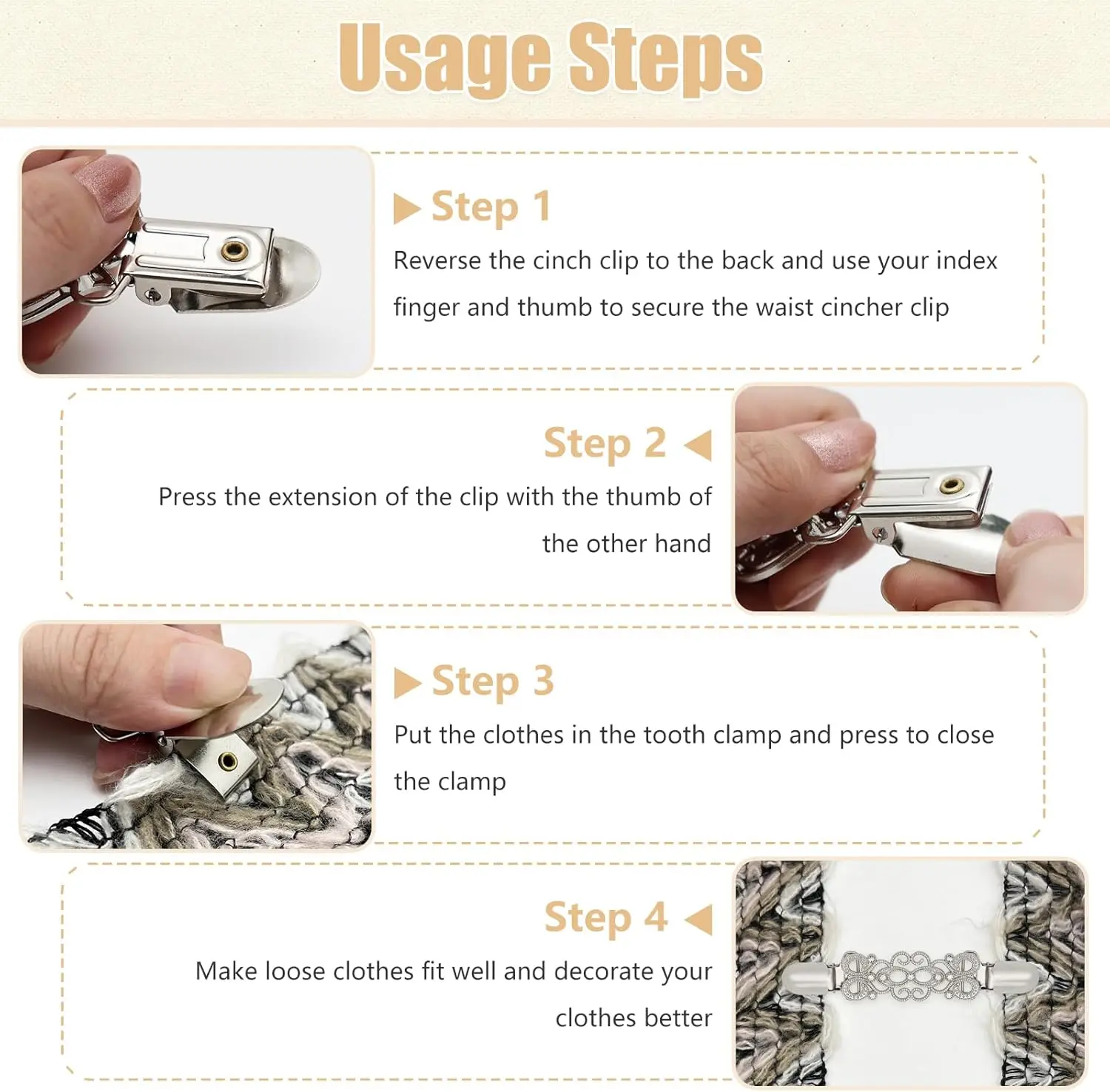 Usage Steps

Step 1

Reverse the cinch clip to the back and use your index finger and thumb to secure the waist cincher clip

Step 2

Press the extension of the clip with the thumb of the other hand

Step 3

Put the clothes in the tooth clamp and press to close the clamp

Step 4

Make loose clothes fit well and decorate your clothes better