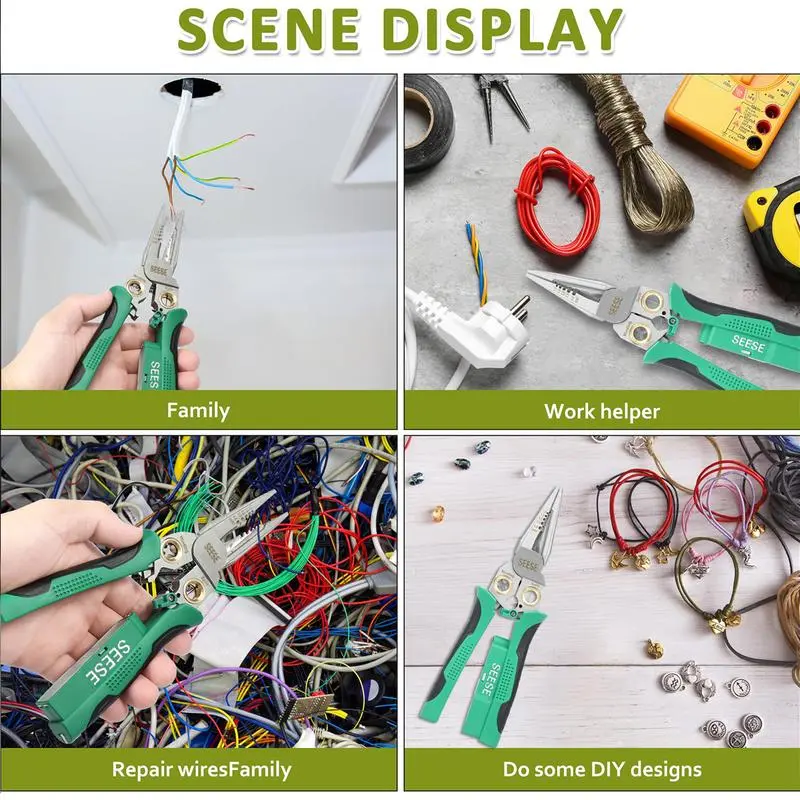 SCENE DISPLAY

SEESE

SEESE

Family

SEESE

SEESE

Work helper

SEESE

SEESE

Repair wiresFamily

SEESE

SEESE

Do some DIY designs