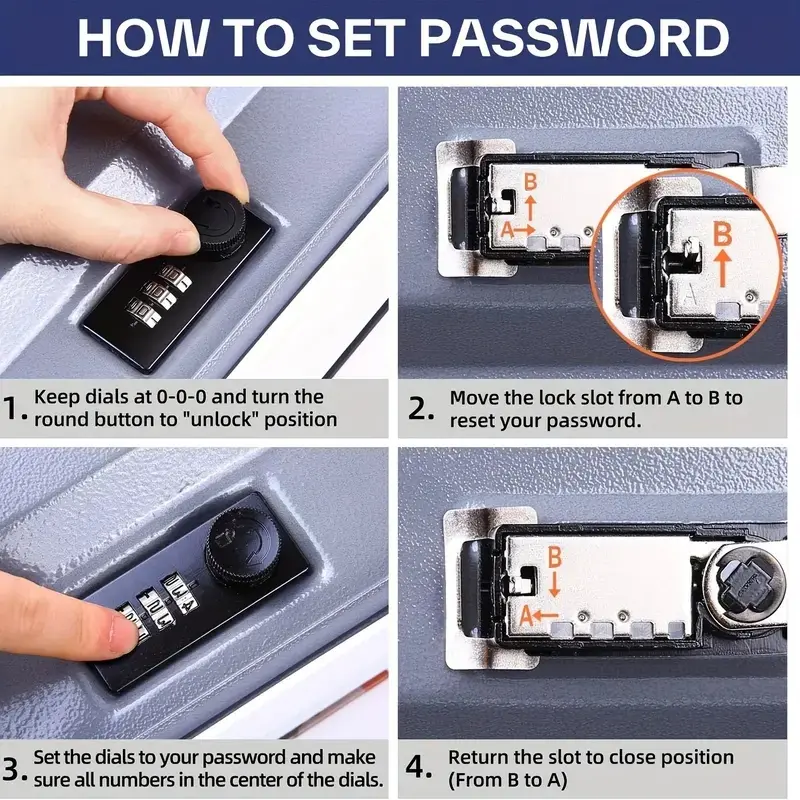 HOW TO SET PASSWORD

B
A
B
A

1. Keep dials at 0-0-0 and turn the round button to "unlock" position

2. Move the lock slot from A to B to reset your password.

B
A

3. Set the dials to your password and make sure all numbers in the center of the dials.

4. Return the slot to close position (From B to A)