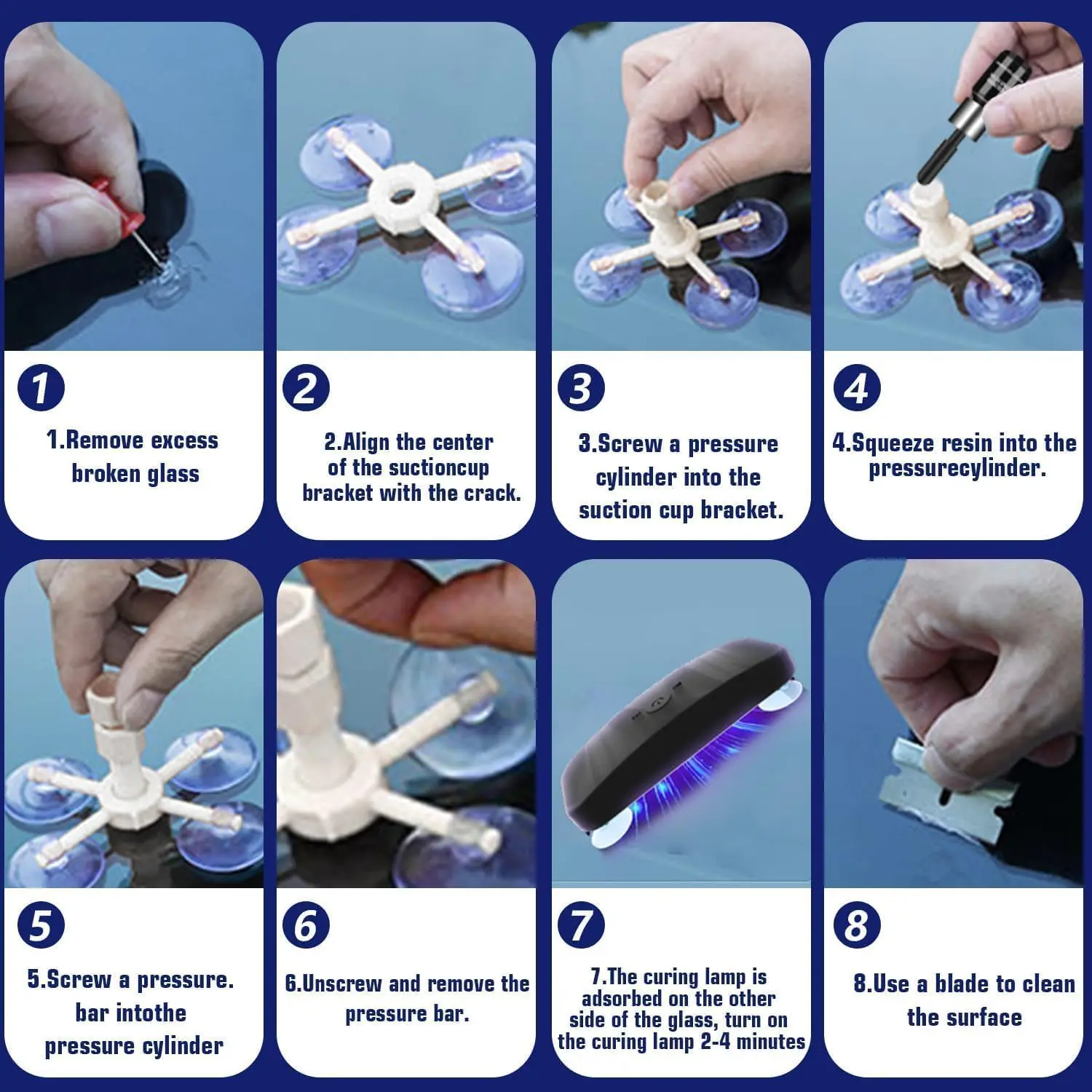 1

1.Remove excess broken glass

2

2.Align the center of the suctioncup bracket with the crack.

3

3.Screw a pressure cylinder into the suction cup bracket.

4

4.Squeeze resin into the pressurecylinder.

5

5.Screw a pressure. bar intothe pressure cylinder

6

6.Unscrew and remove the pressure bar.

7

7.The curing lamp is adsorbed on the other side of the glass, turn on the curing lamp 2-4 minutes

8

8.Use a blade to clean the surface