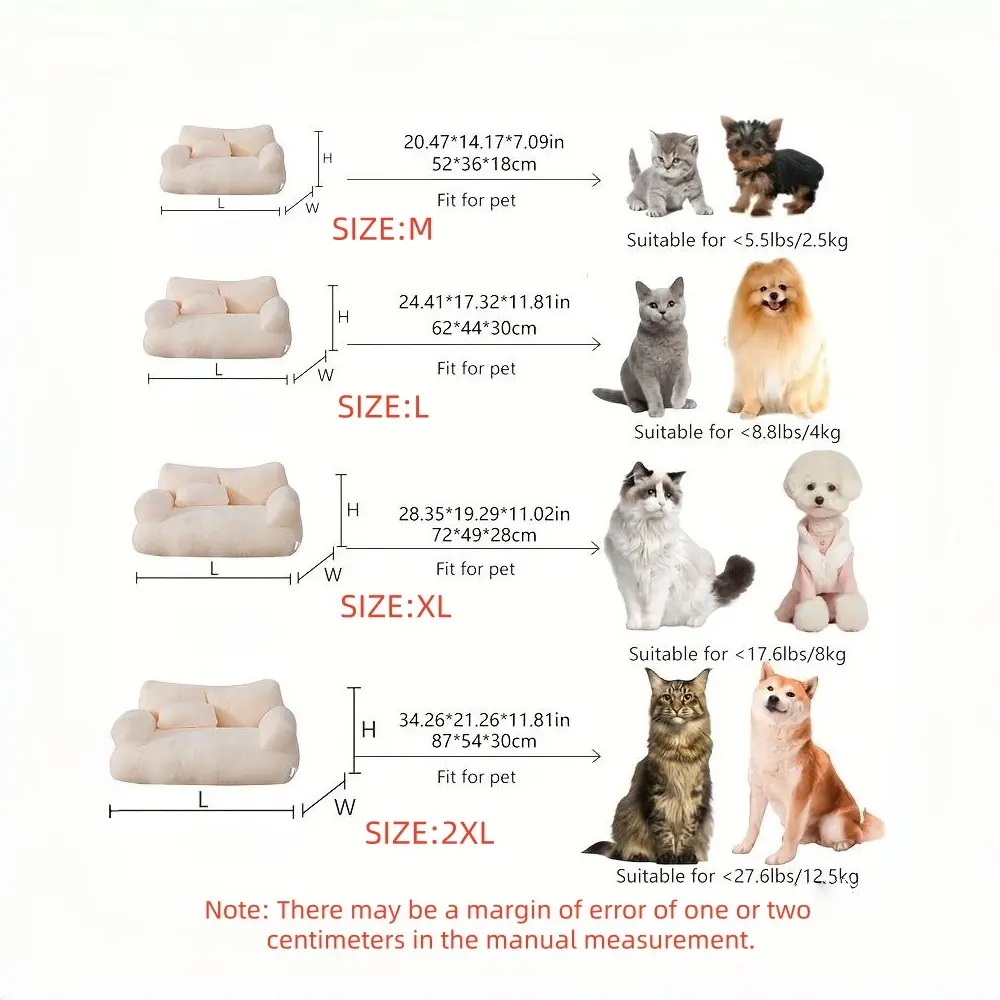 H
L
W
20.47*14.17*7.09in
52*36*18cm
Fit for pet
SIZE:M
Suitable for <5.5lbs/2.5kg

H
L
W
24.41*17.32*11.81in
62*44*30cm
Fit for pet
SIZE:L
Suitable for <8.8lbs/4kg

H
L
W
28.35*19.29*11.02in
72*49*28cm
Fit for pet
SIZE:XL
Suitable for <17.6lbs/8kg

H
L
W
34.26*21.26*11.81in
87*54*30cm
Fit for pet
SIZE:2XL
Suitable for <27.6lbs/12.5kg

Note: There may be a margin of error of one or two centimeters in the manual measurement.