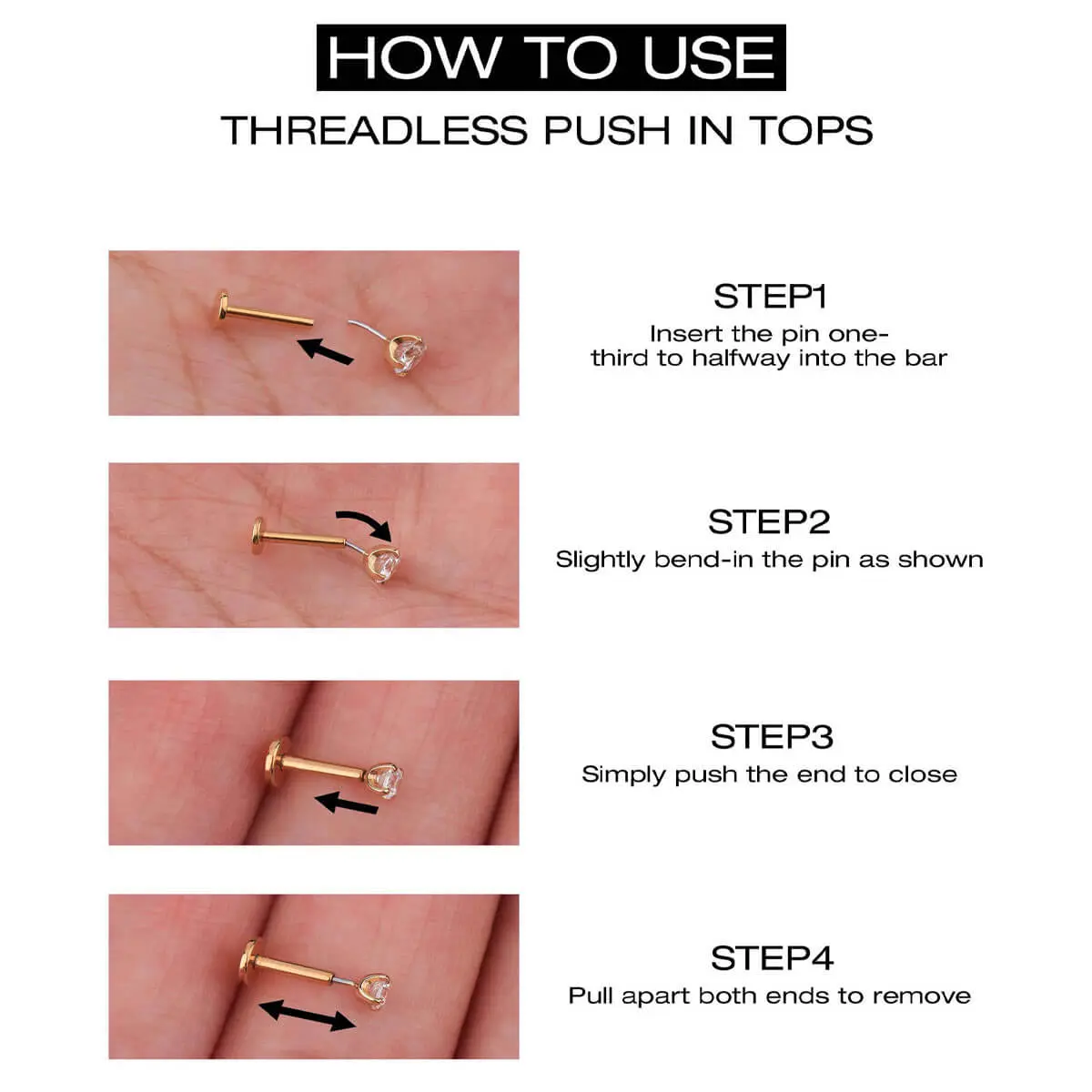 HOW TO USE

THREADLESS PUSH IN TOPS

STEP1

Insert the pin one-third to halfway into the bar

STEP2

Slightly bend-in the pin as shown

STEP3

Simply push the end to close

STEP4

Pull apart both ends to remove