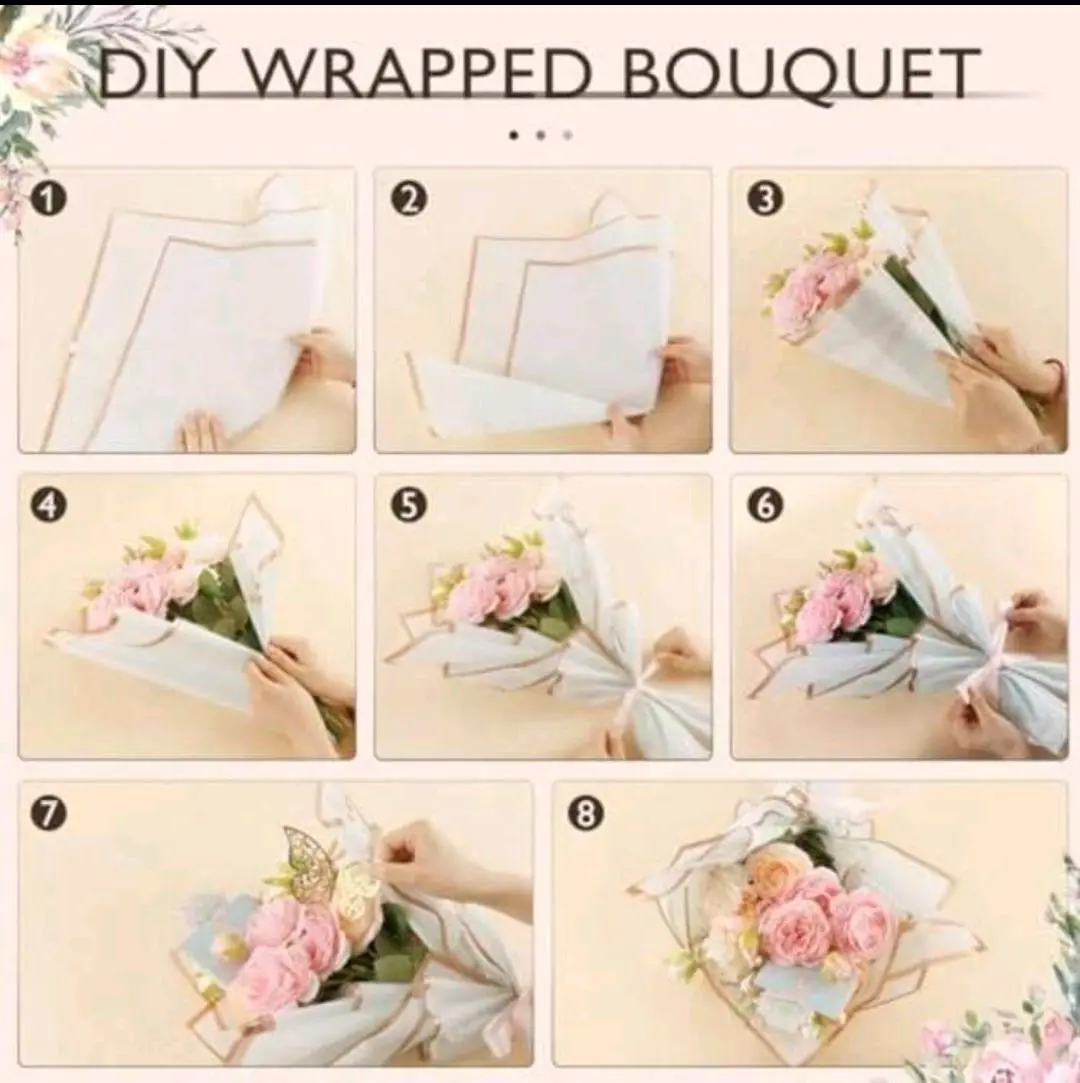 DIY WRAPPED BOUQUET

1

2

3

4

5

6

7

8