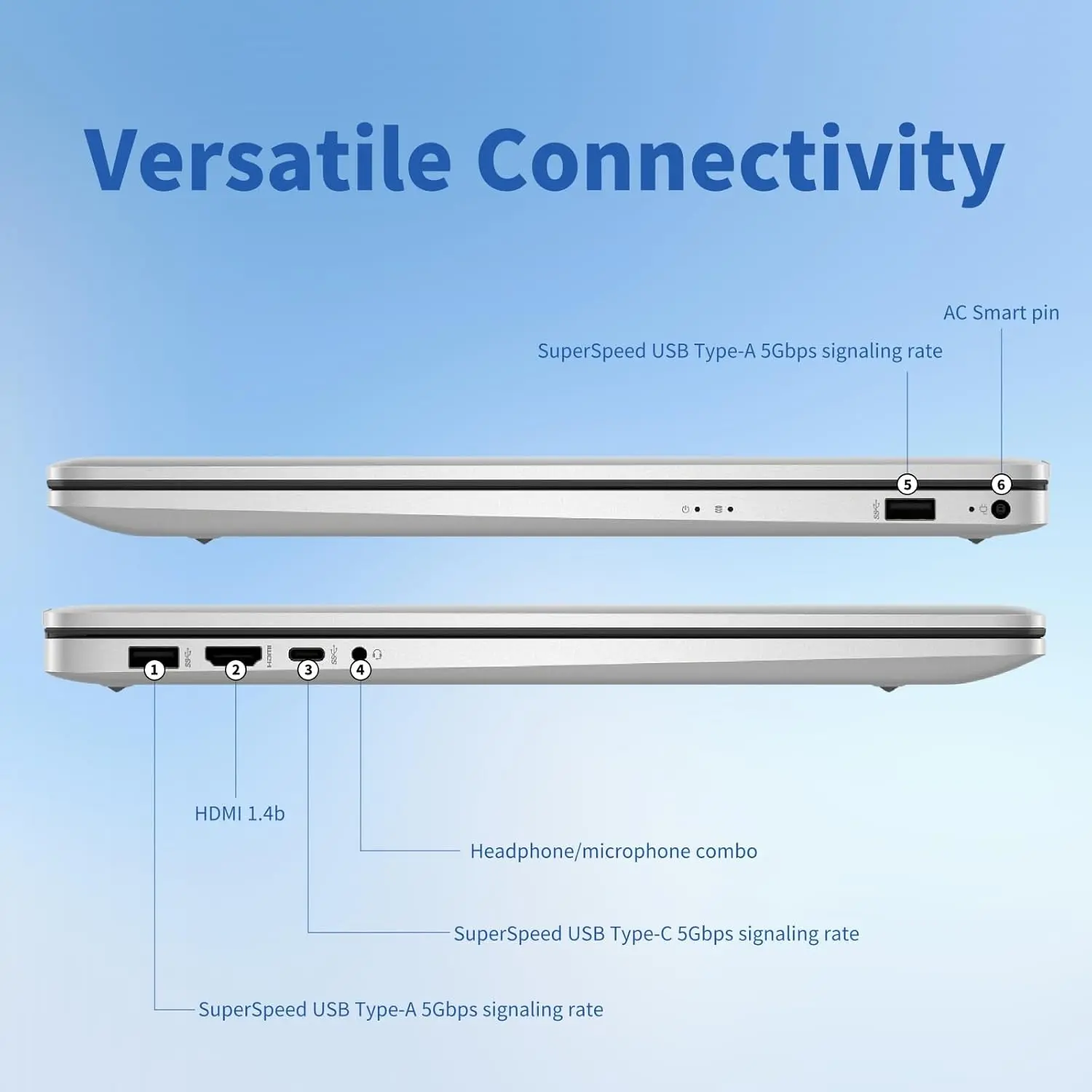 Versatile Connectivity

AC Smart pin

SuperSpeed USB Type-A 5Gbps signaling rate

5

6

1

2

3

4

HDMI 1.4b

Headphone/microphone combo

SuperSpeed USB Type-C 5Gbps signaling rate

SuperSpeed USB Type-A 5Gbps signaling rate