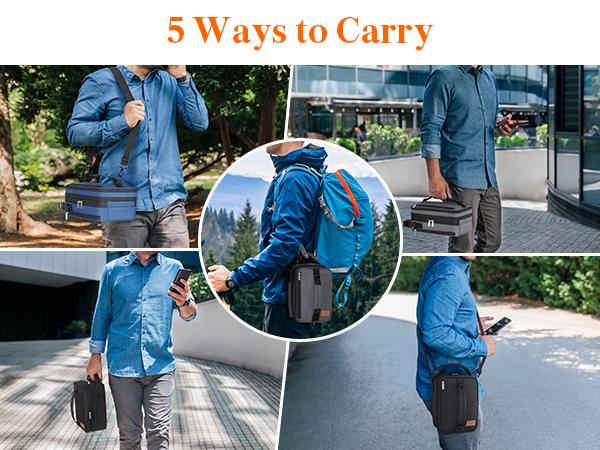 5 Ways to Carry