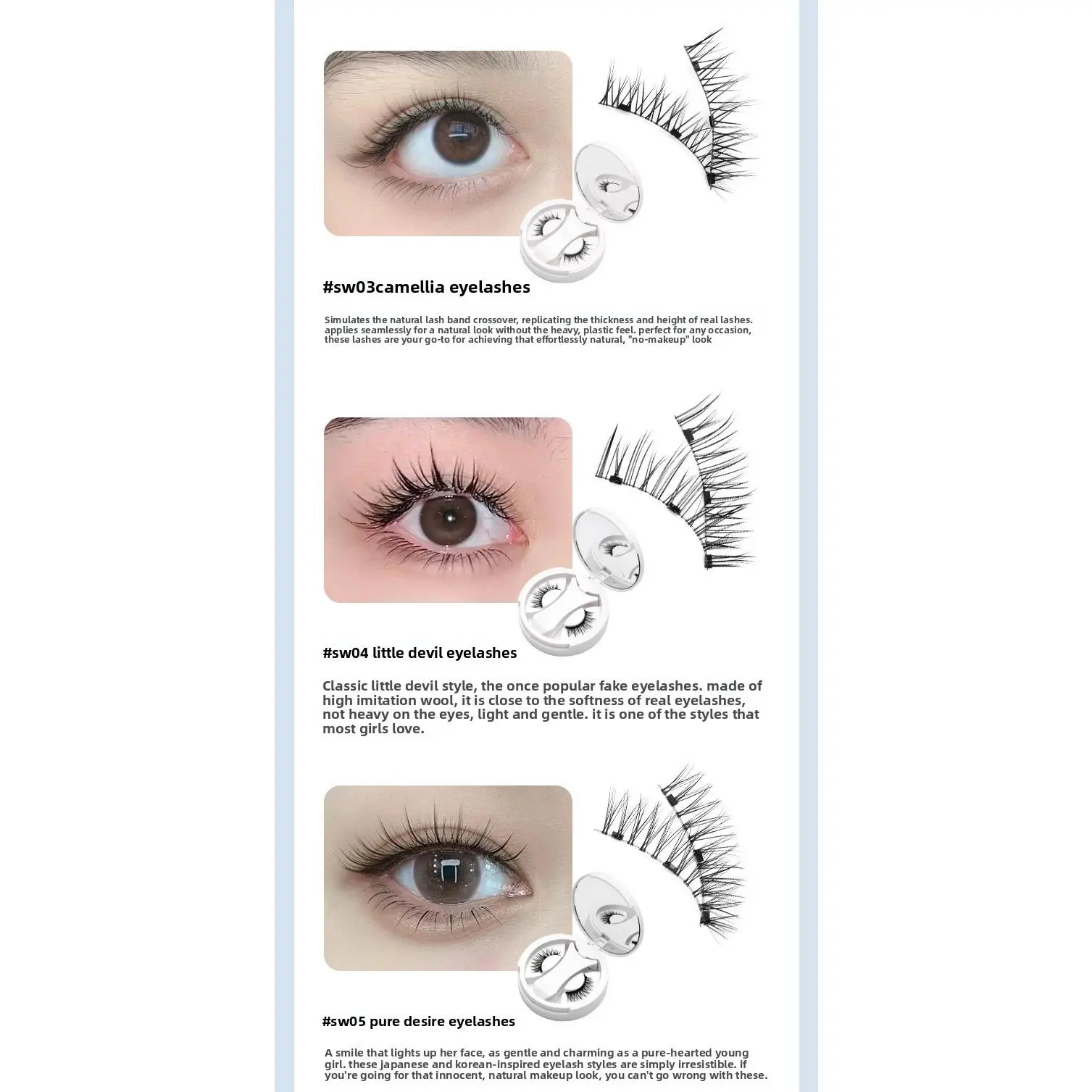 #sw03camellia eyelashes

Simulates the natural lash band crossover, replicating the thickness and height of real lashes. applies seamlessly for a natural look without the heavy, plastic feel. perfect for any occasion, these lashes are your go-to for achieving that effortlessly natural, "no-makeup" look

#sw04 little devil eyelashes

Classic little devil style, the once popular fake eyelashes. made of high imitation wool, it is close to the softness of real eyelashes, not heavy on the eyes, light and gentle. it is one of the styles that most girls love.

#sw05 pure desire eyelashes

A smile that lights up her face, as gentle and charming as a pure-hearted young girl. these japanese and korean-inspired eyelash styles are simply irresistible. if you're going for that innocent, natural makeup look, you can't go wrong with these.