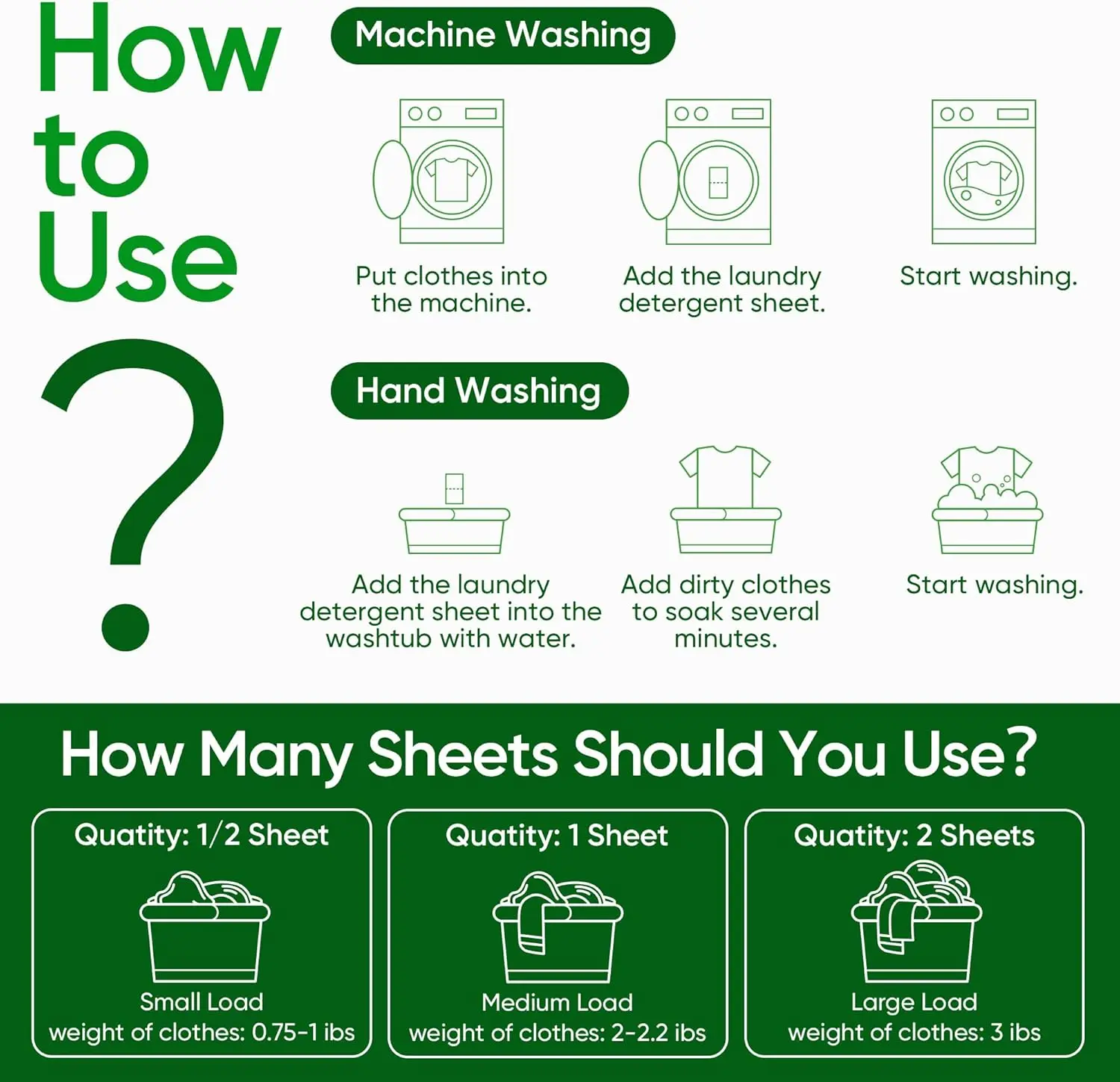 How to Use ?

Machine Washing

Put clothes into the machine.

Add the laundry detergent sheet.

Start washing.

Hand Washing

Add the laundry detergent sheet into the washtub with water.

Add dirty clothes to soak several minutes.

Start washing.

How Many Sheets Should You Use?

Quatity: 1/2 Sheet

Small Load
weight of clothes: 0.75-1 ibs

Quatity: 1 Sheet

Medium Load
weight of clothes: 2-2.2 ibs

Quatity: 2 Sheets

Large Load
weight of clothes: 3 ibs